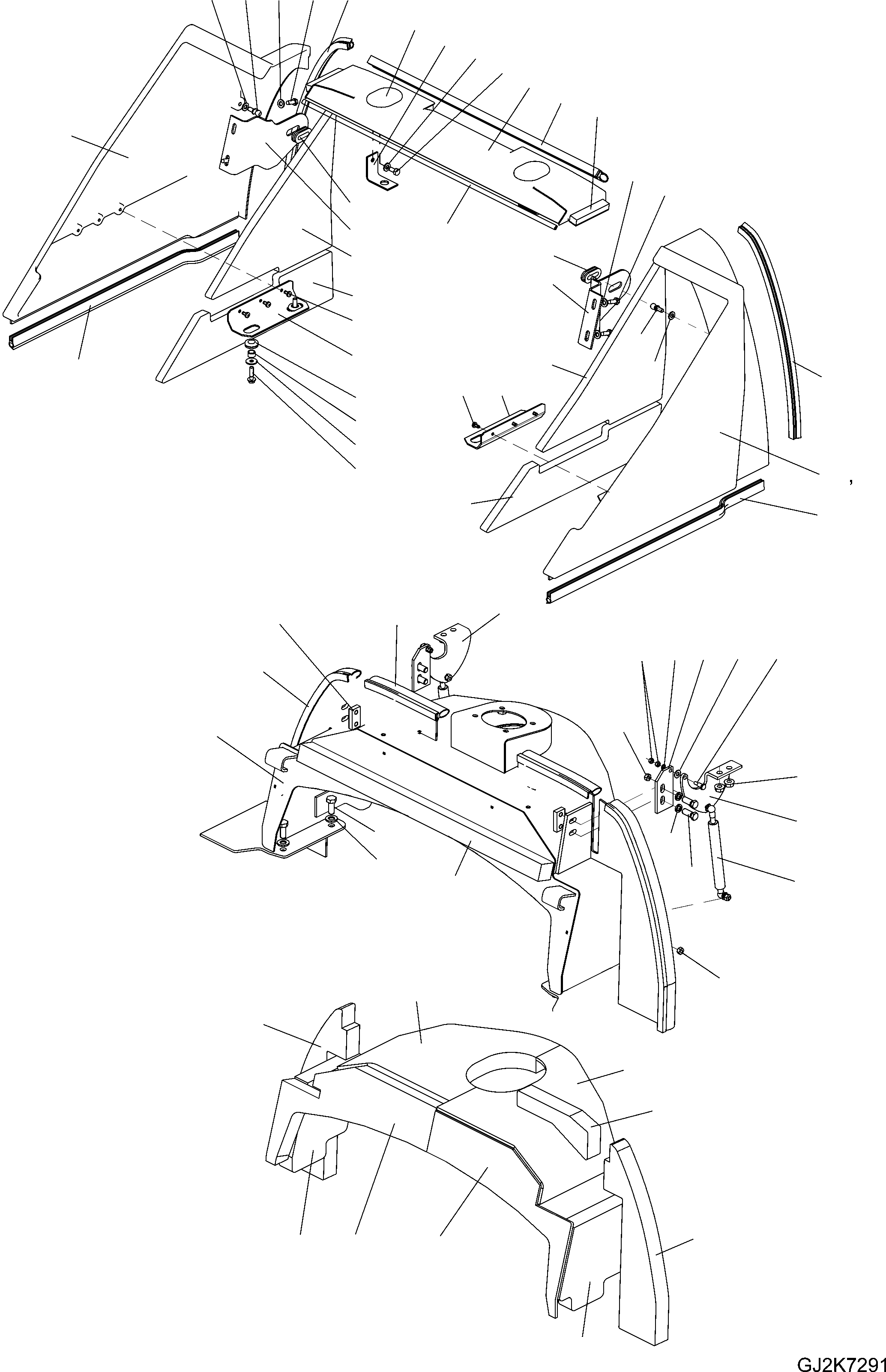 GJ2K7291