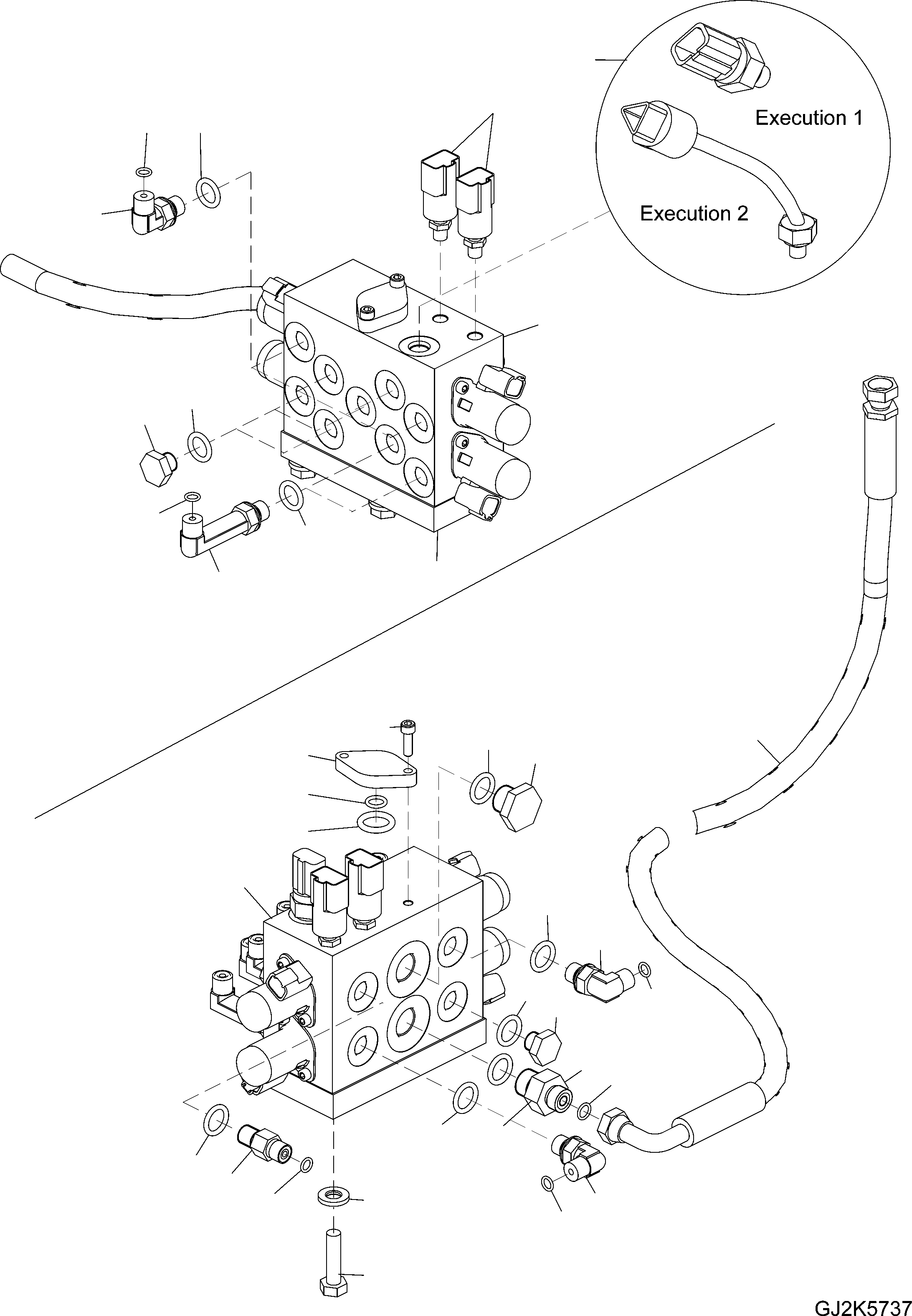 Execution 1

Execution 2

GJ2K5737