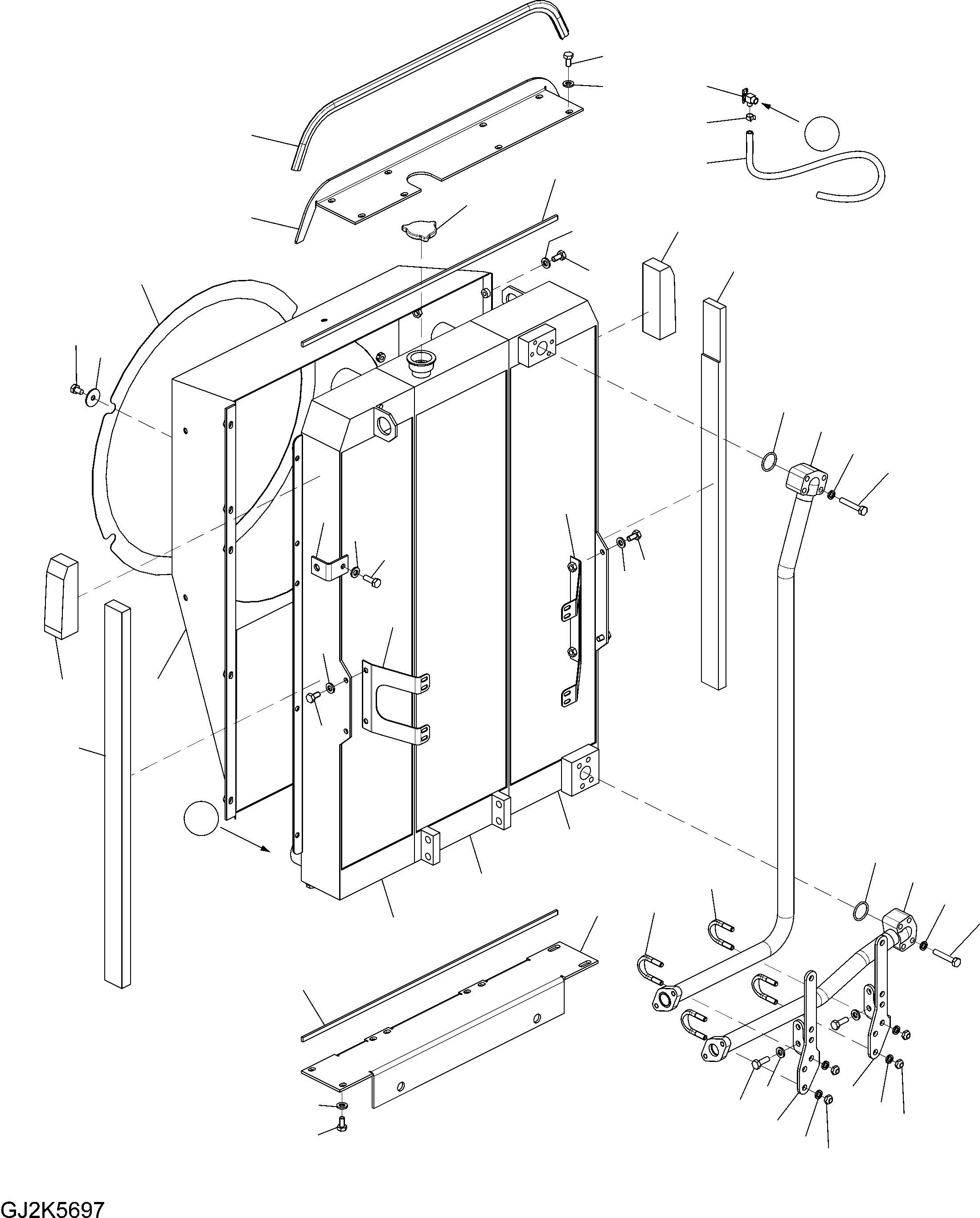 GJ2K5697