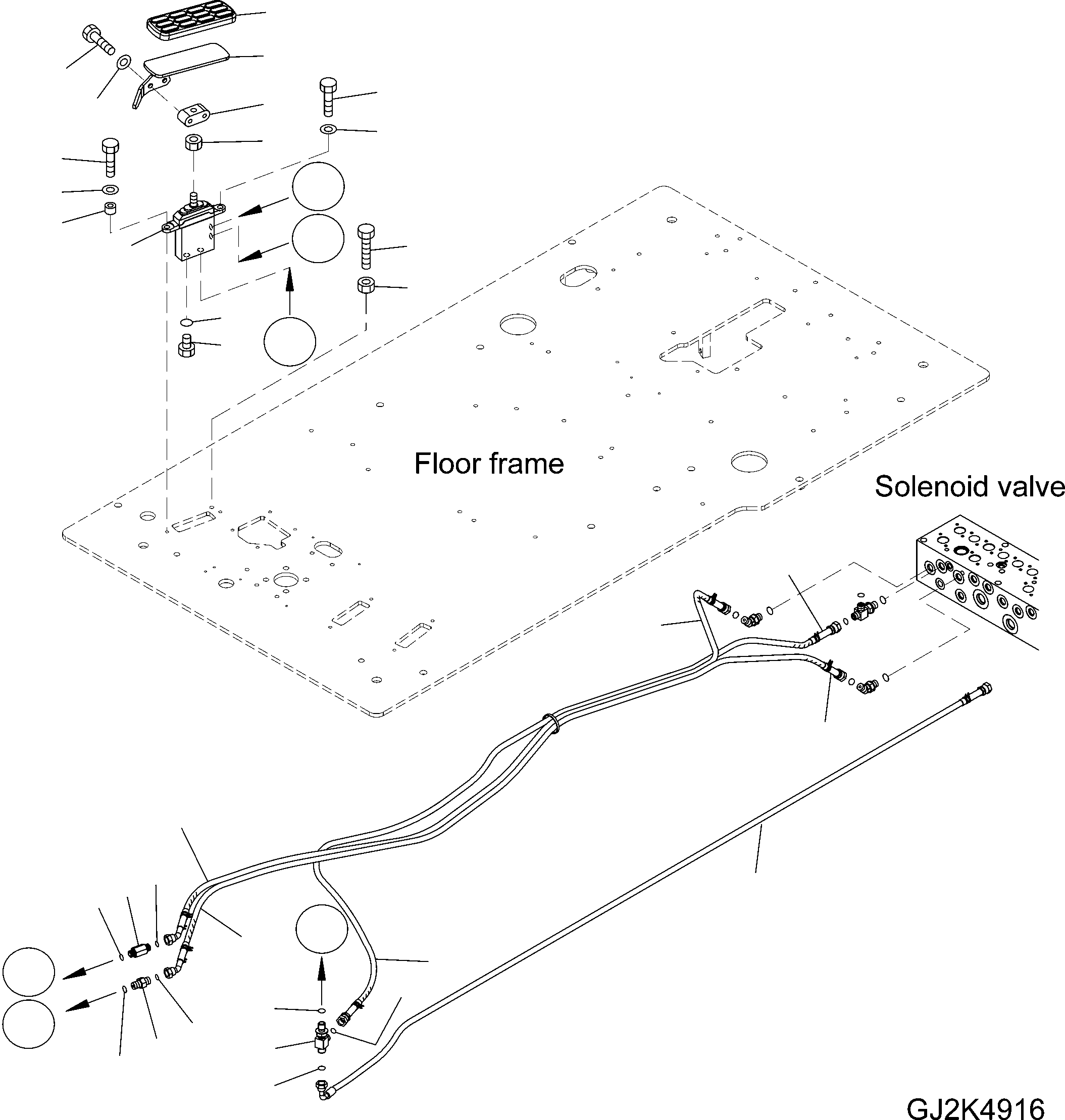 Floor frame

Solenoid valve

GJ2K4916