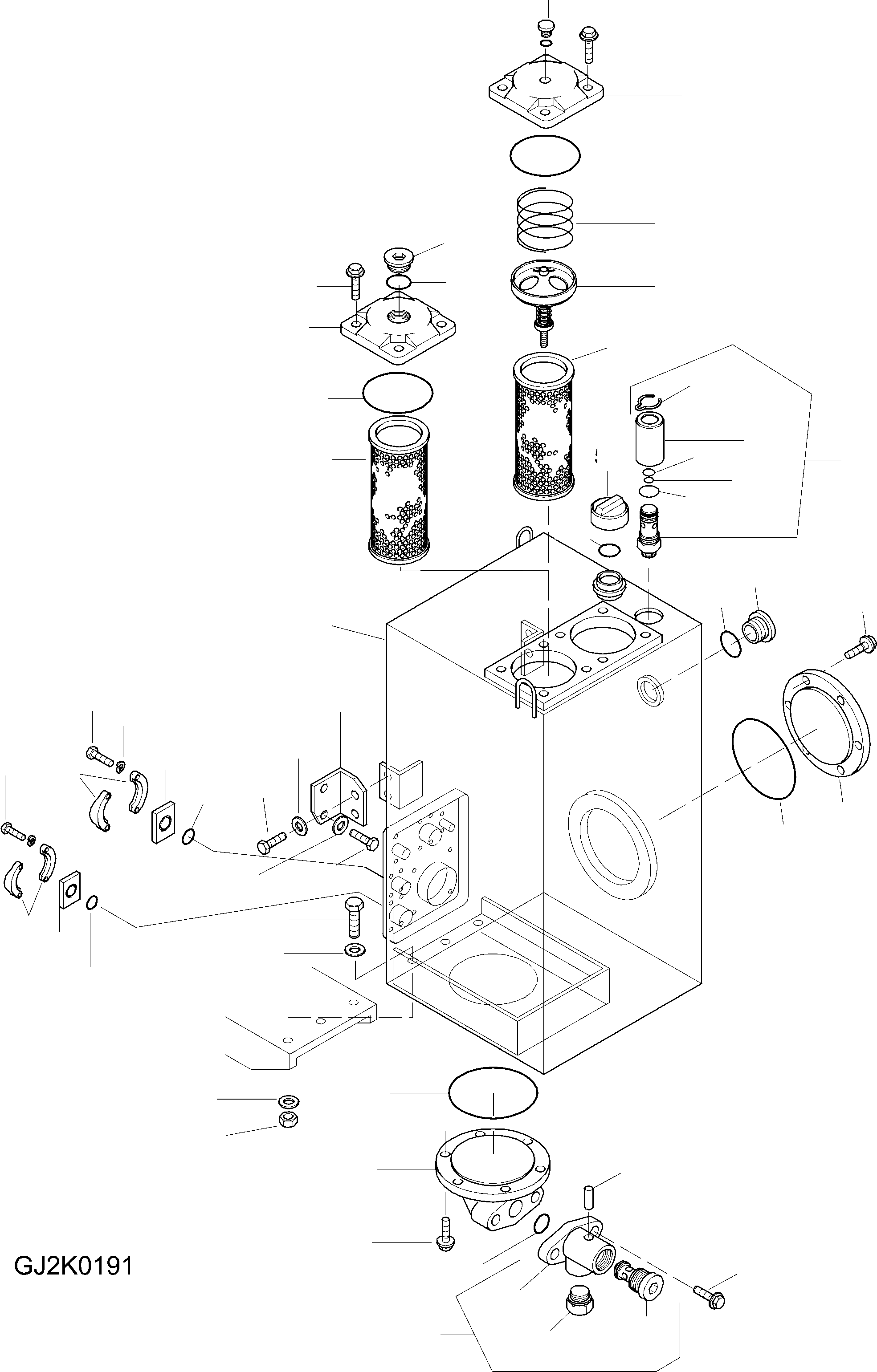 GJ2K0191