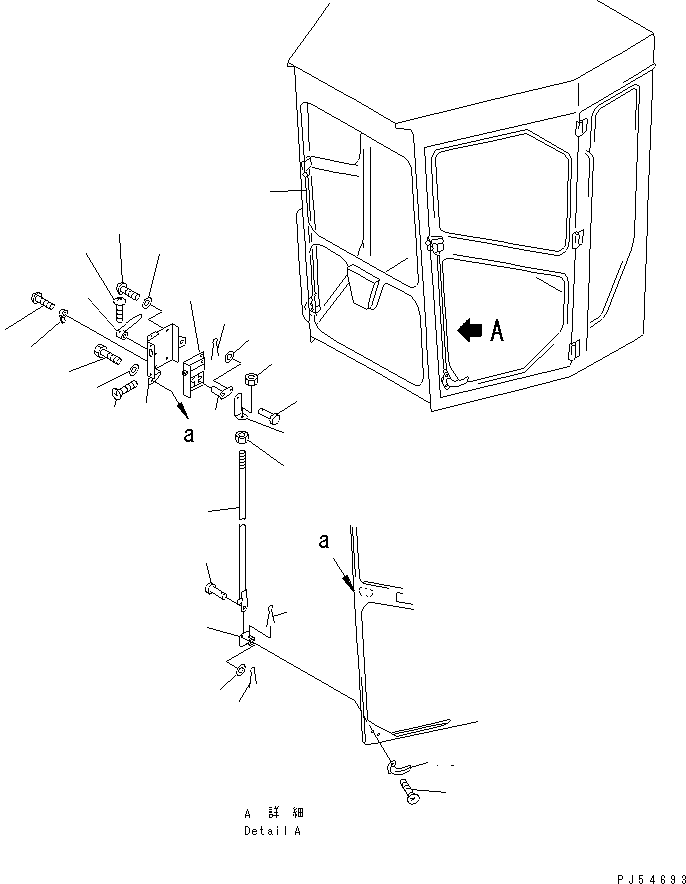 A

a

a

A 詳 細
Detail A

PJ54693