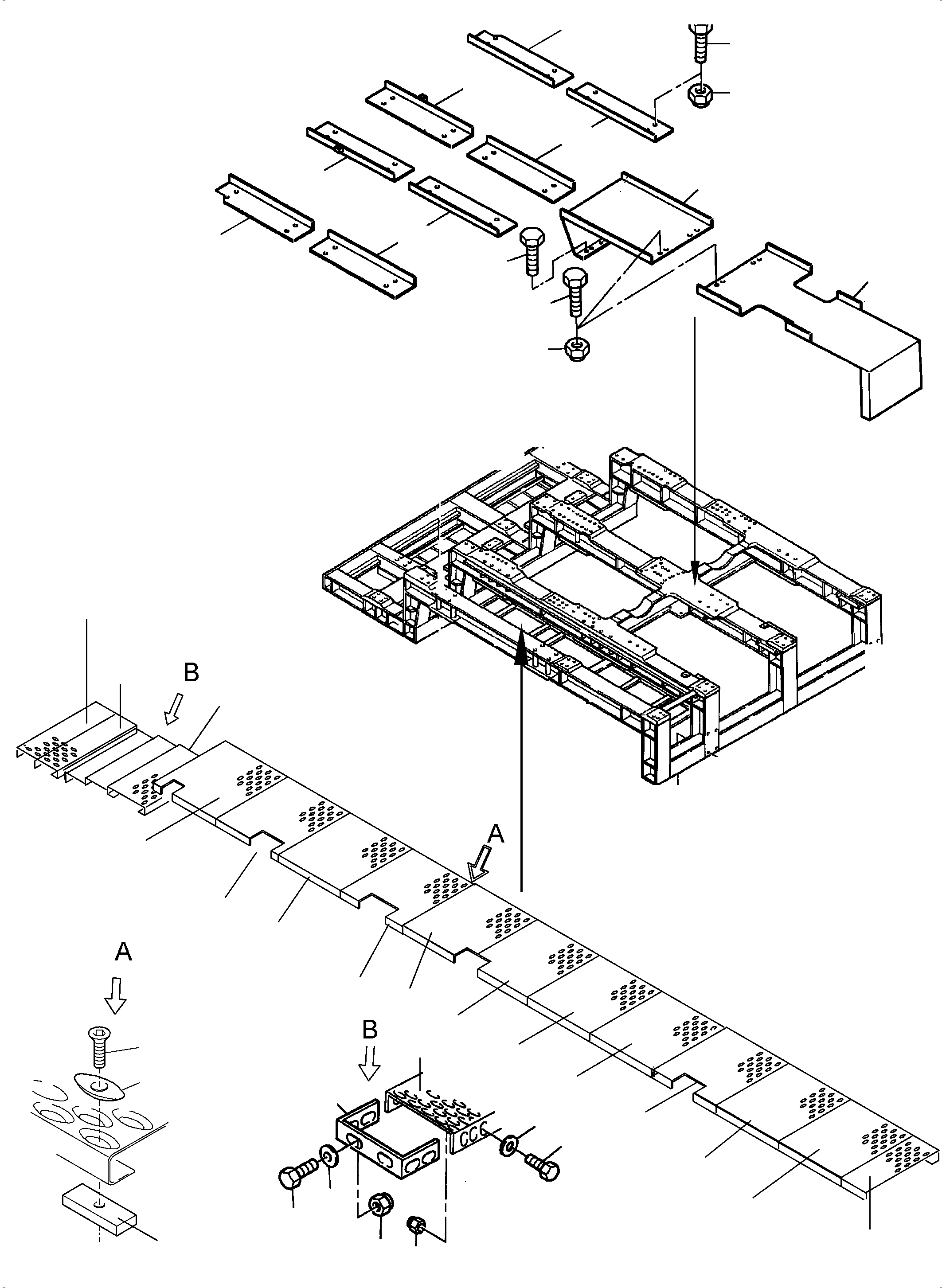 B

A

A

B