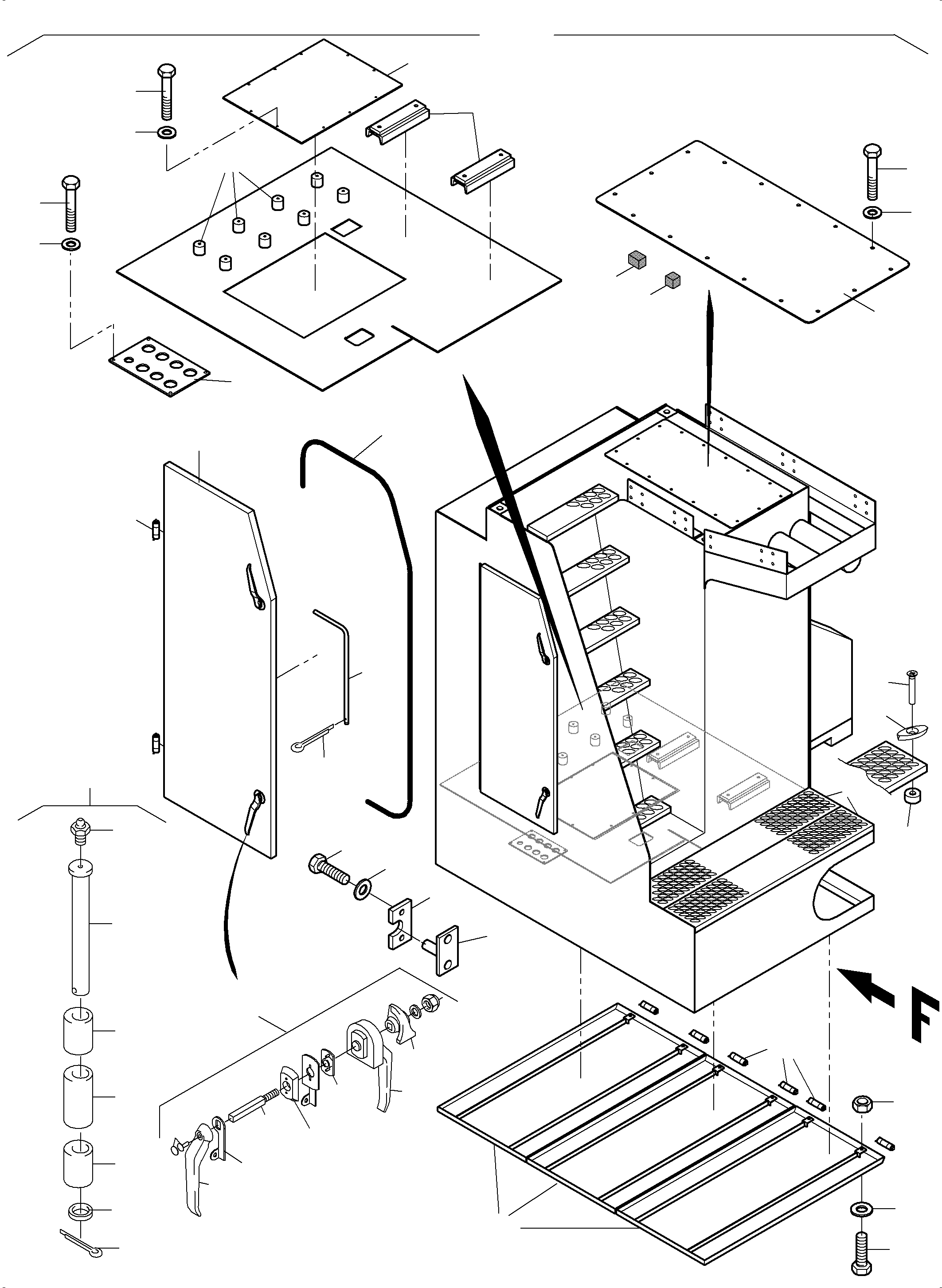 F