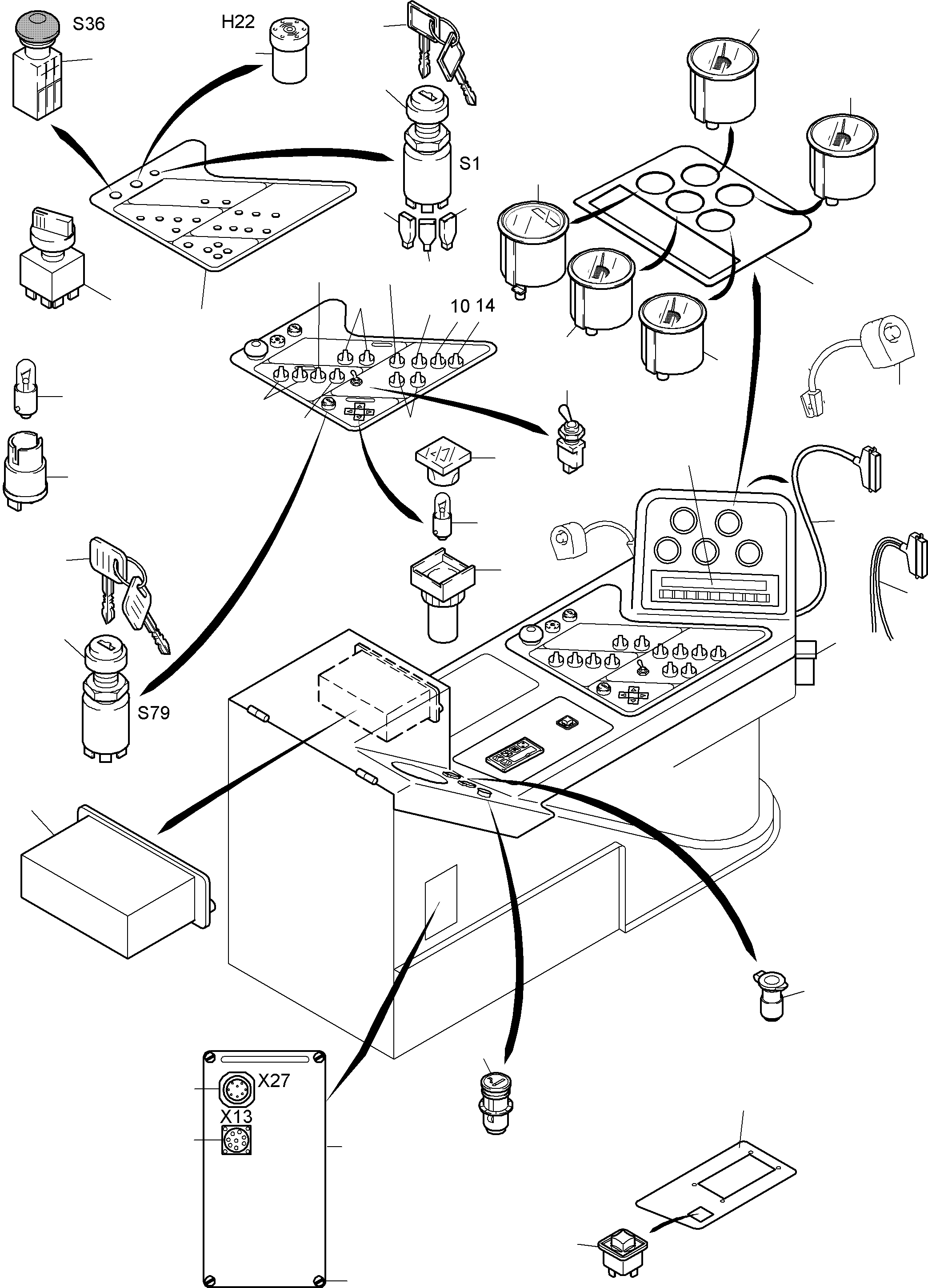 S36
H22
S1
10 14
S79
X27
X13