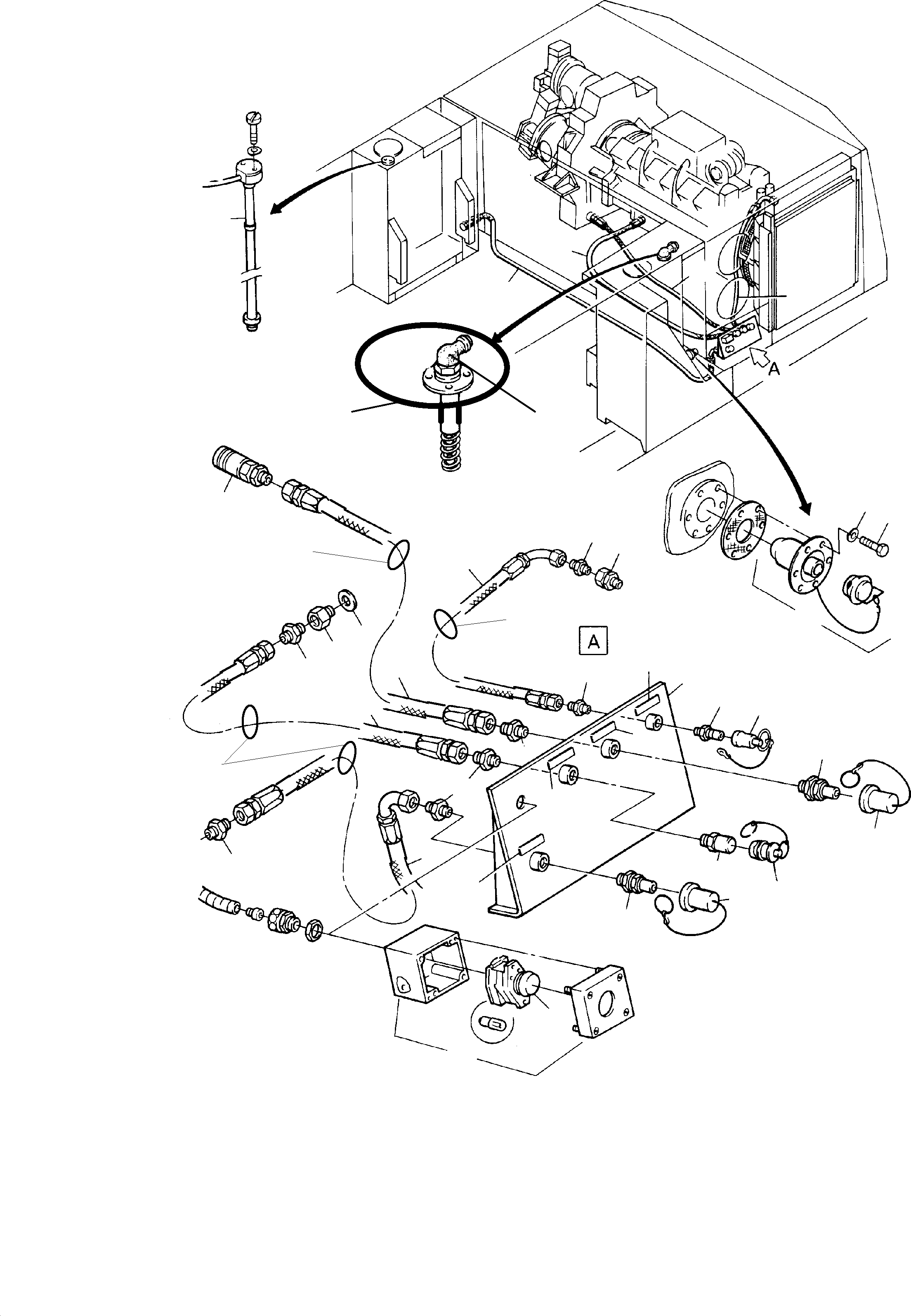 A

A