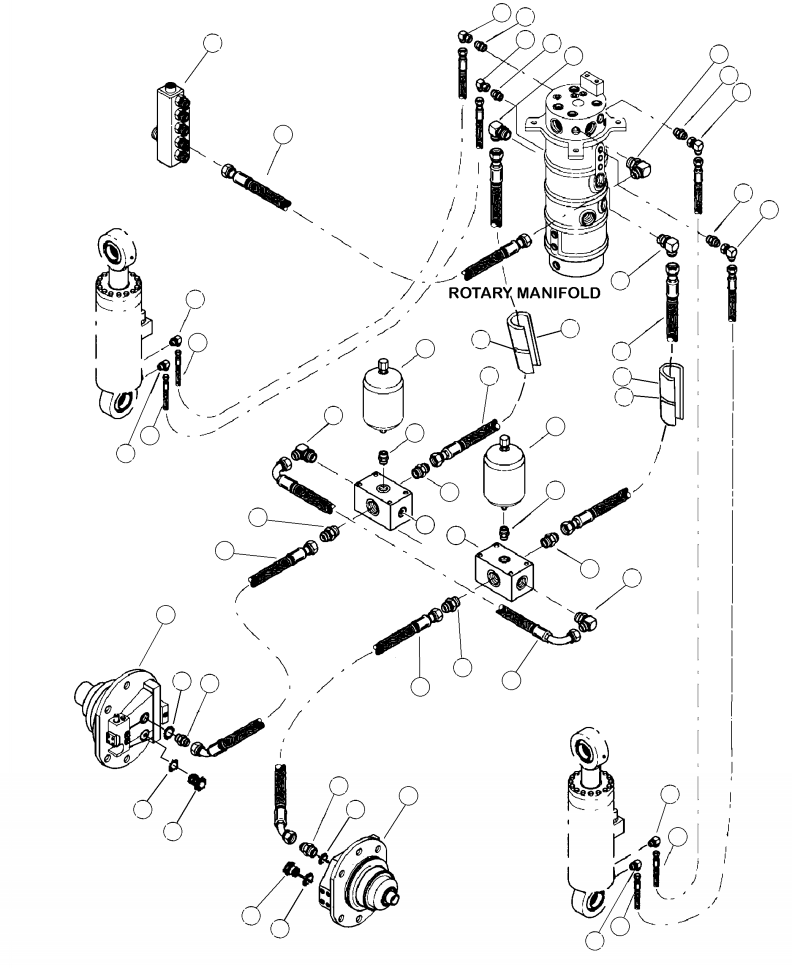 ROTARY MANIFOLD