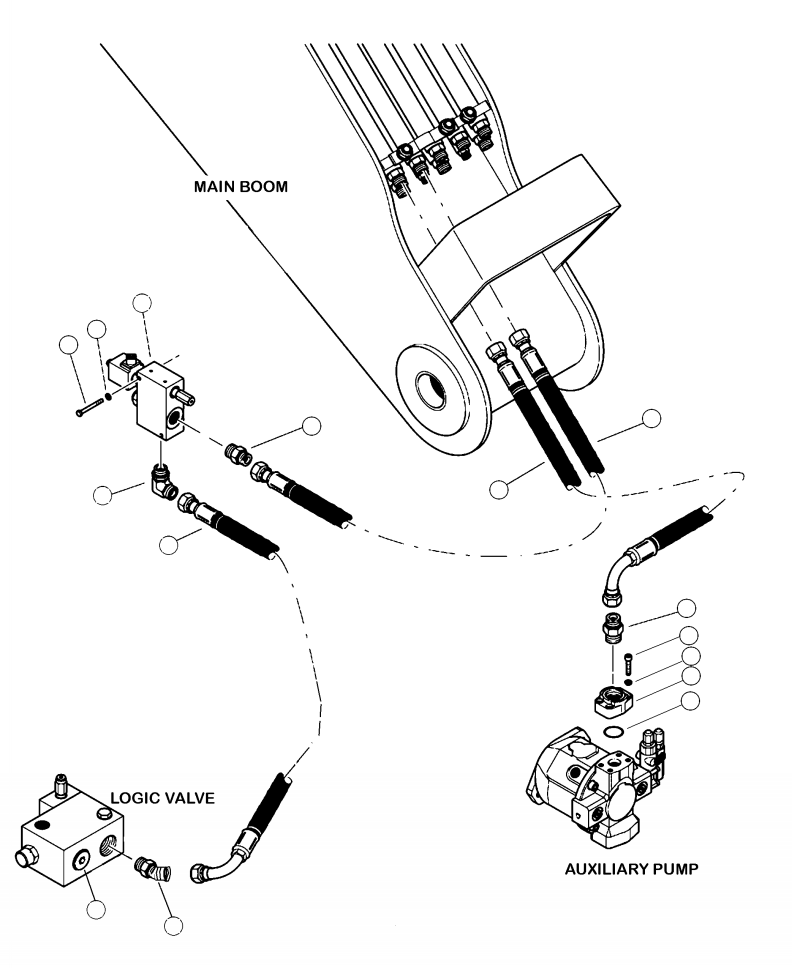 MAIN BOOM

LOGIC VALVE

AUXILIARY PUMP