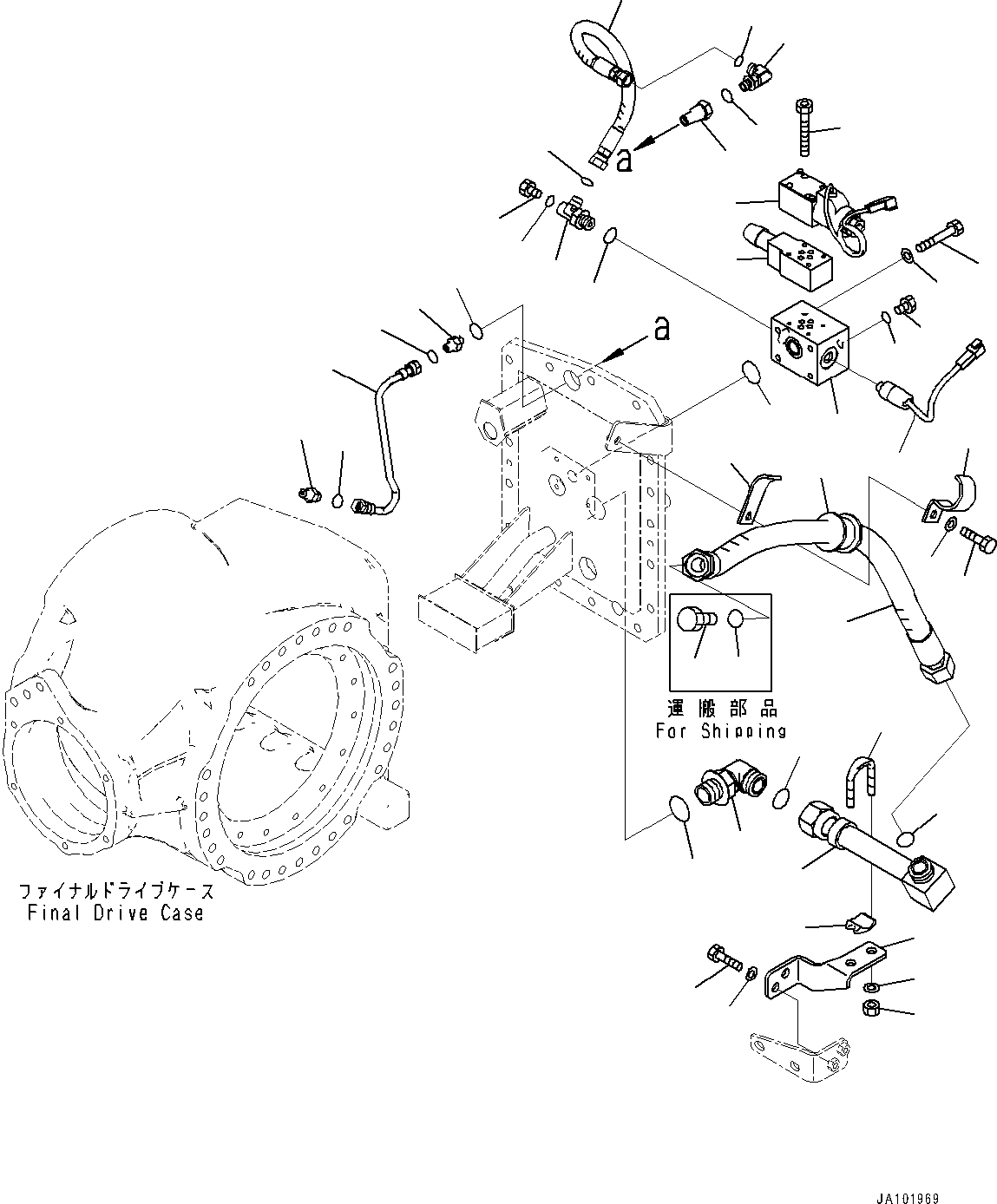 a

a

運搬部品
For Shipping

ファイナルドライブケース
Final Drive Case

JA101969