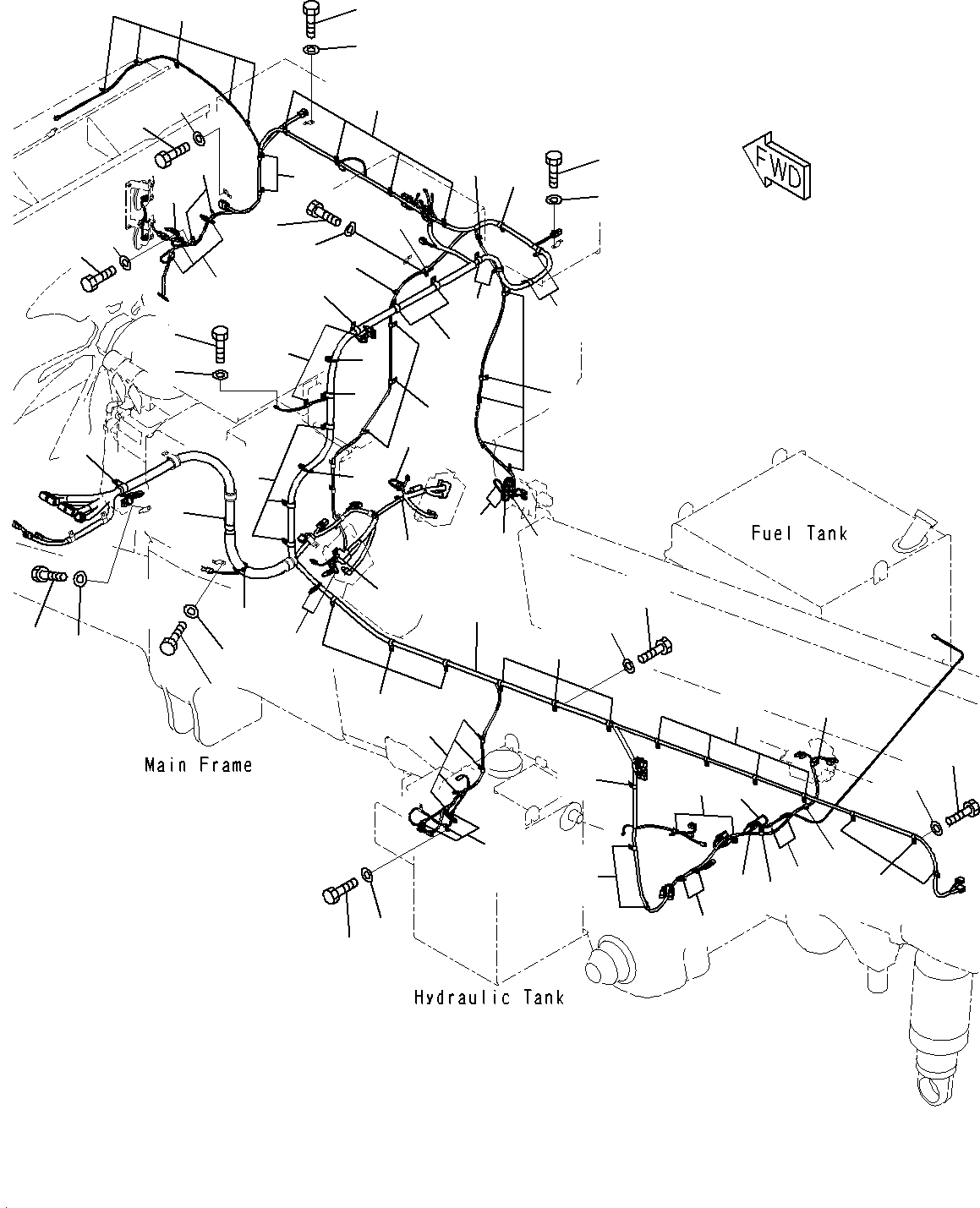 FWD

Fuel Tank

Main Frame

Hydraulic Tank