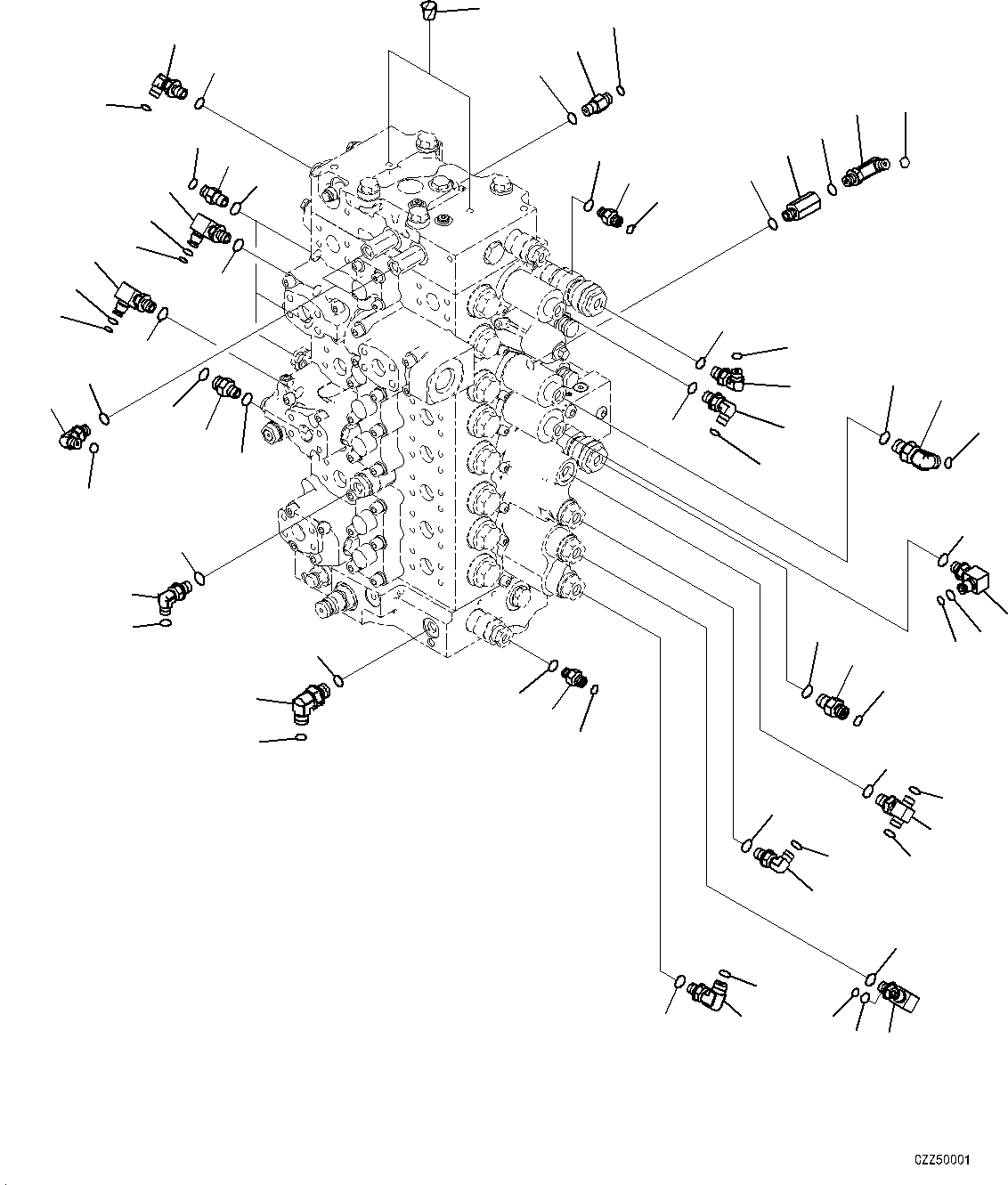 CZZ50001