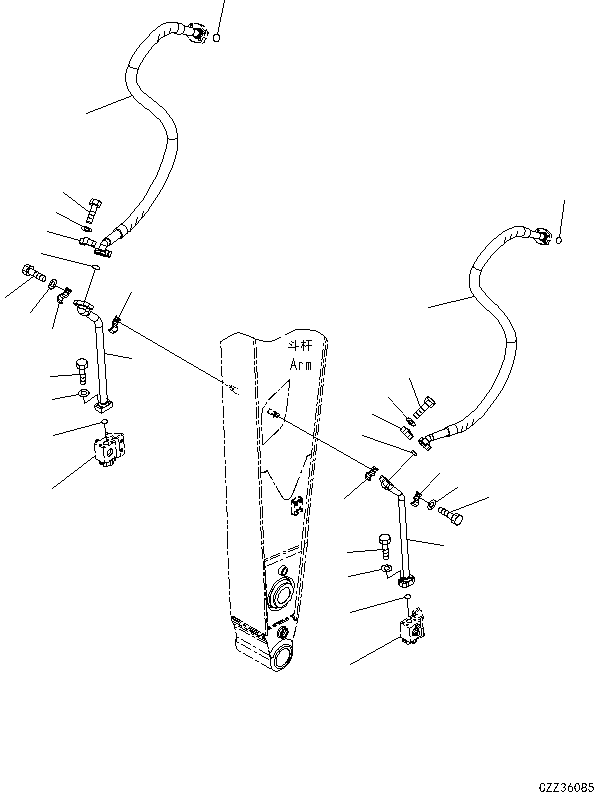 斗杆
Arm

CZZ36085