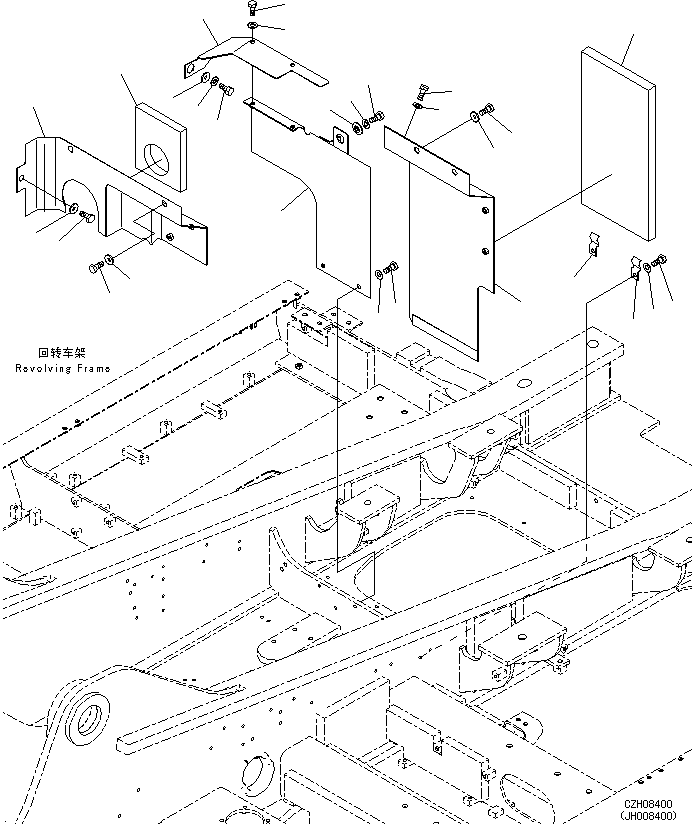 回转车架
Revolving Frame

CZH08400
(JH008400)