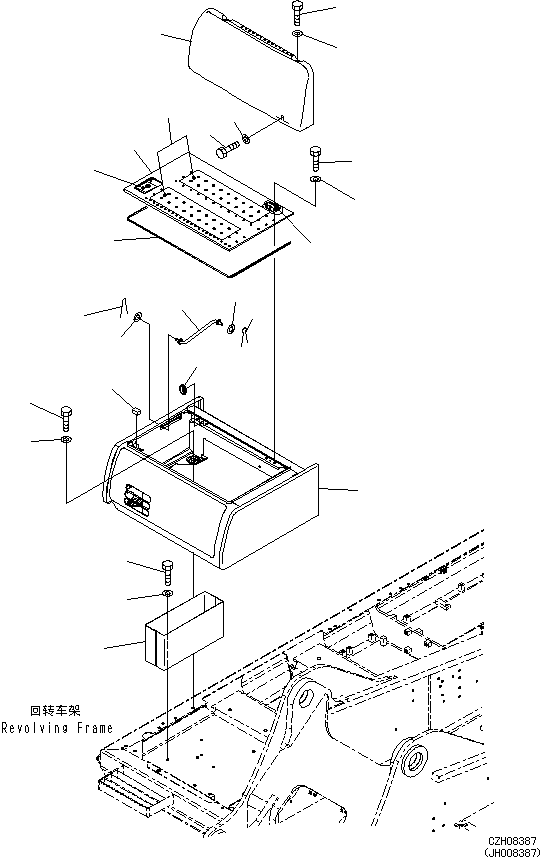 回转车架
Revolving Frame

CZH08387
(JH008387)