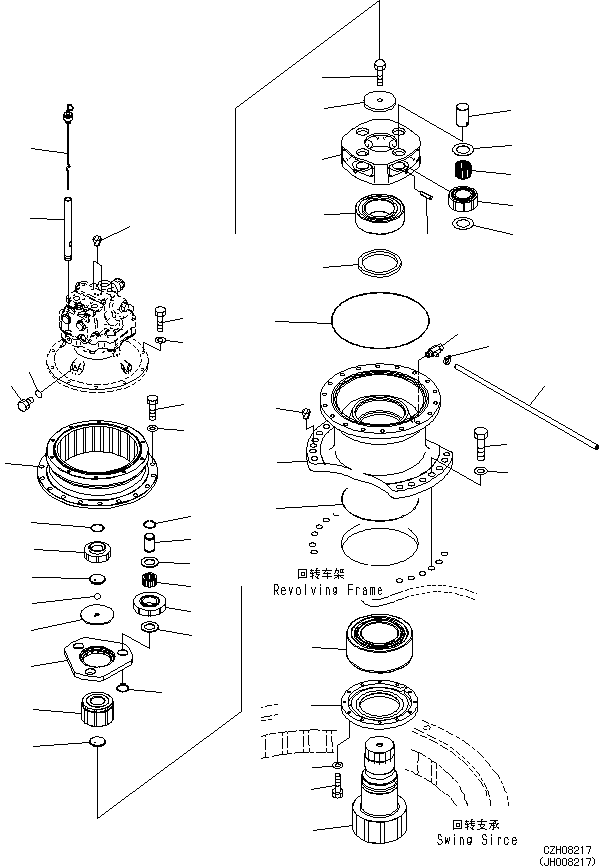 回转车架
Revolving Frame

回转支承
Swing Sirce

CZH08217
(JH008217)