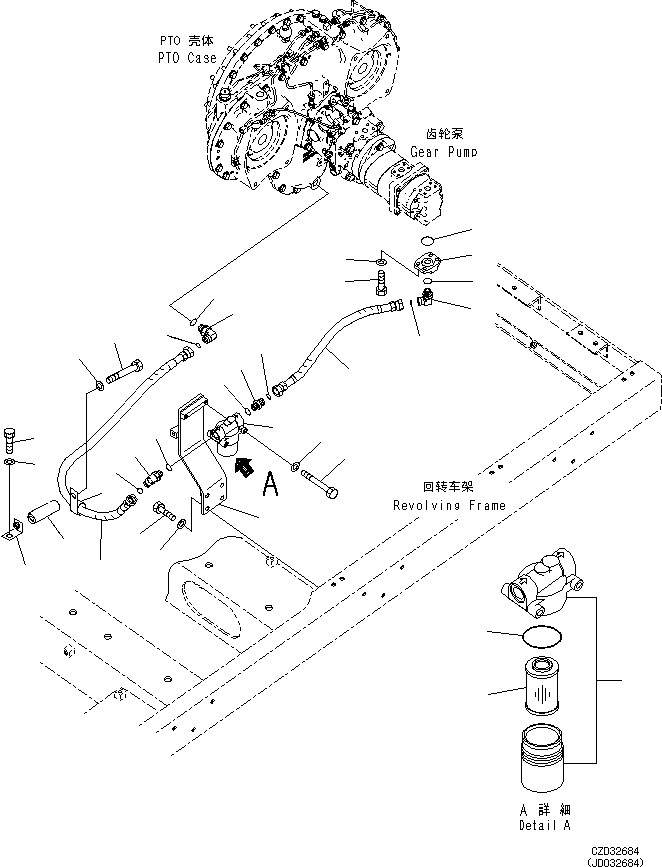 PTO 壳体
PTO Case

齿轮泵
Gear Pump

A

回转车架
Revolving Frame

A 詳細
Detail A

CZD32684
(JD032684)