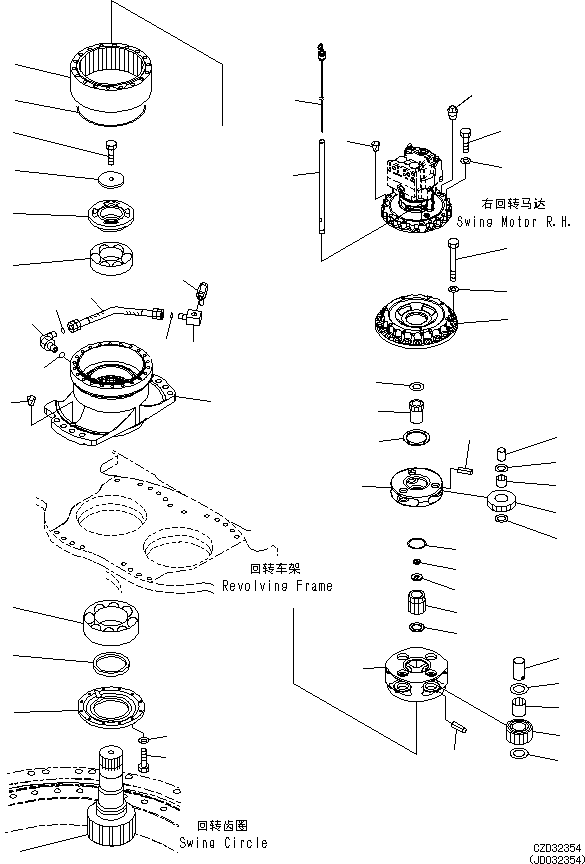 右回转马达
Swing Motor R.H.

回转车架
Revolving Frame

回转齿圈
Swing Circle

CZD32354
(JD032354)