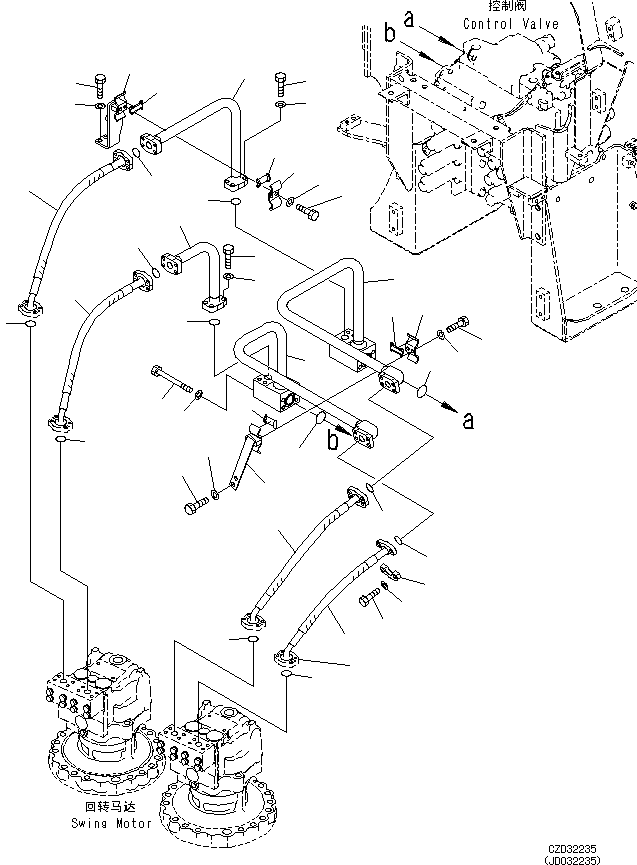 控制阀
Control Valve
a
b
a
b
回转马达
Swing Motor
CZD32235
(JD032235)