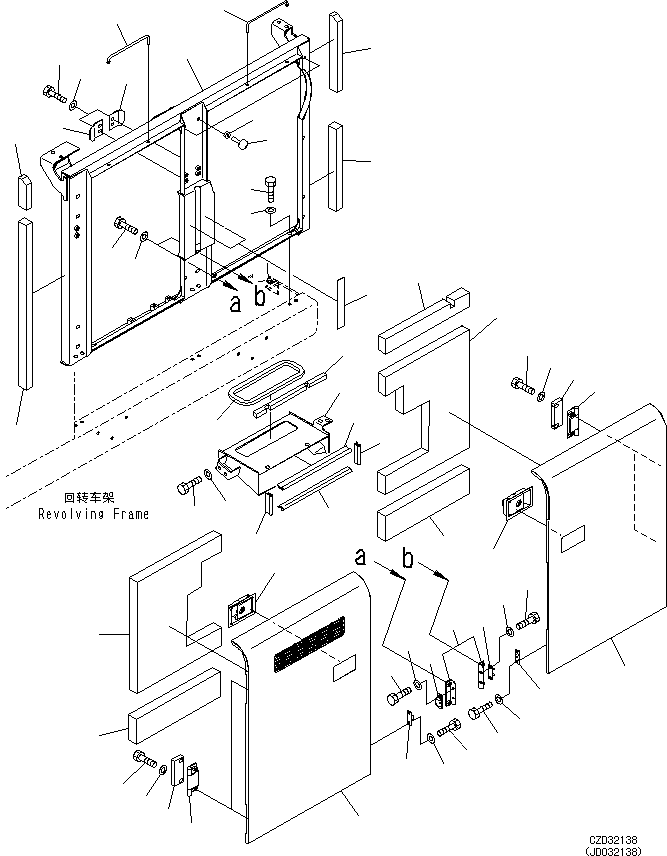 a b
回转车架
Revolving Frame
a b
CZD32138
(JD032138)