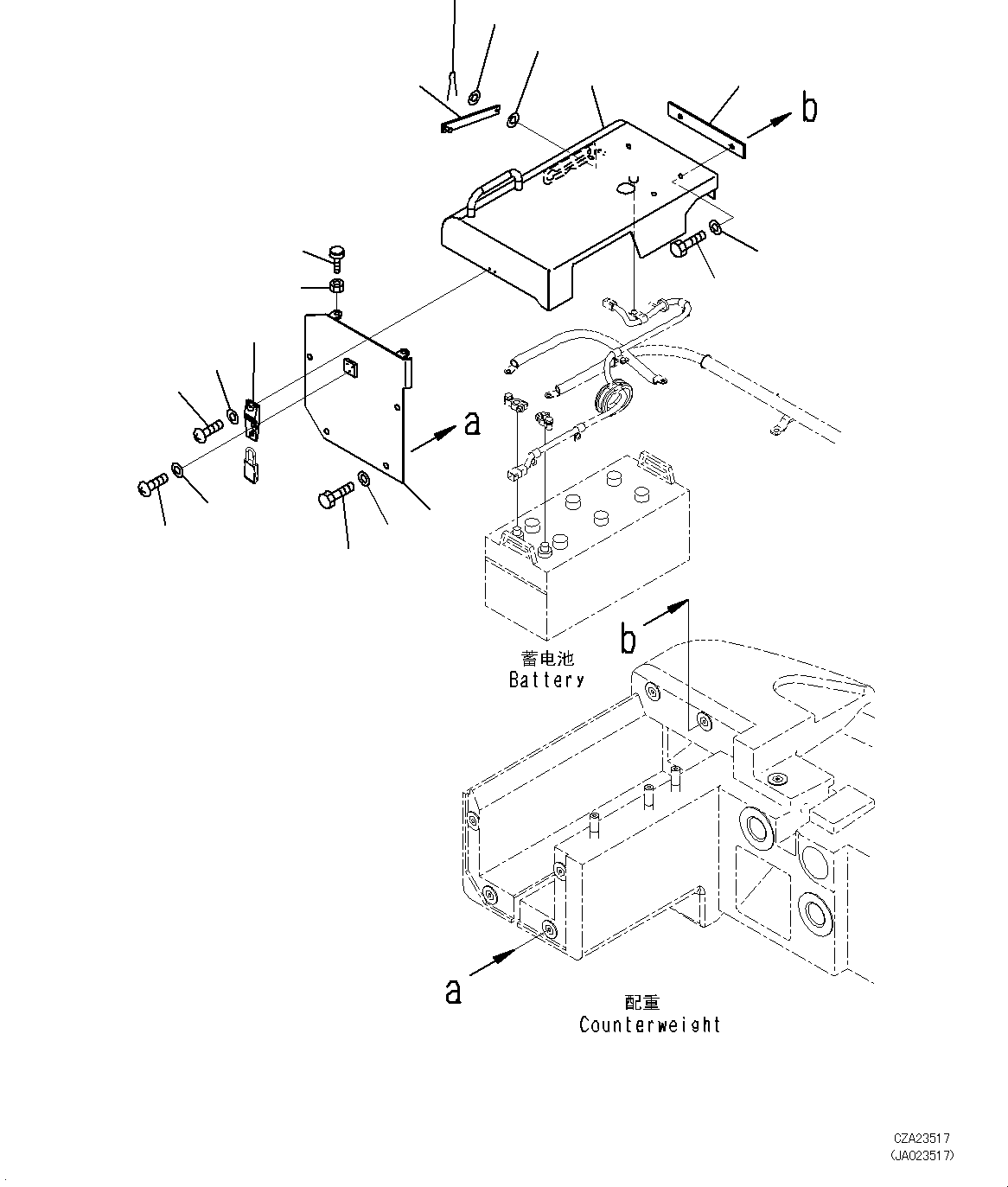 b

a

b

蓄电池
Battery

a

配重
Counterweight

CZA23517
(JA023517)