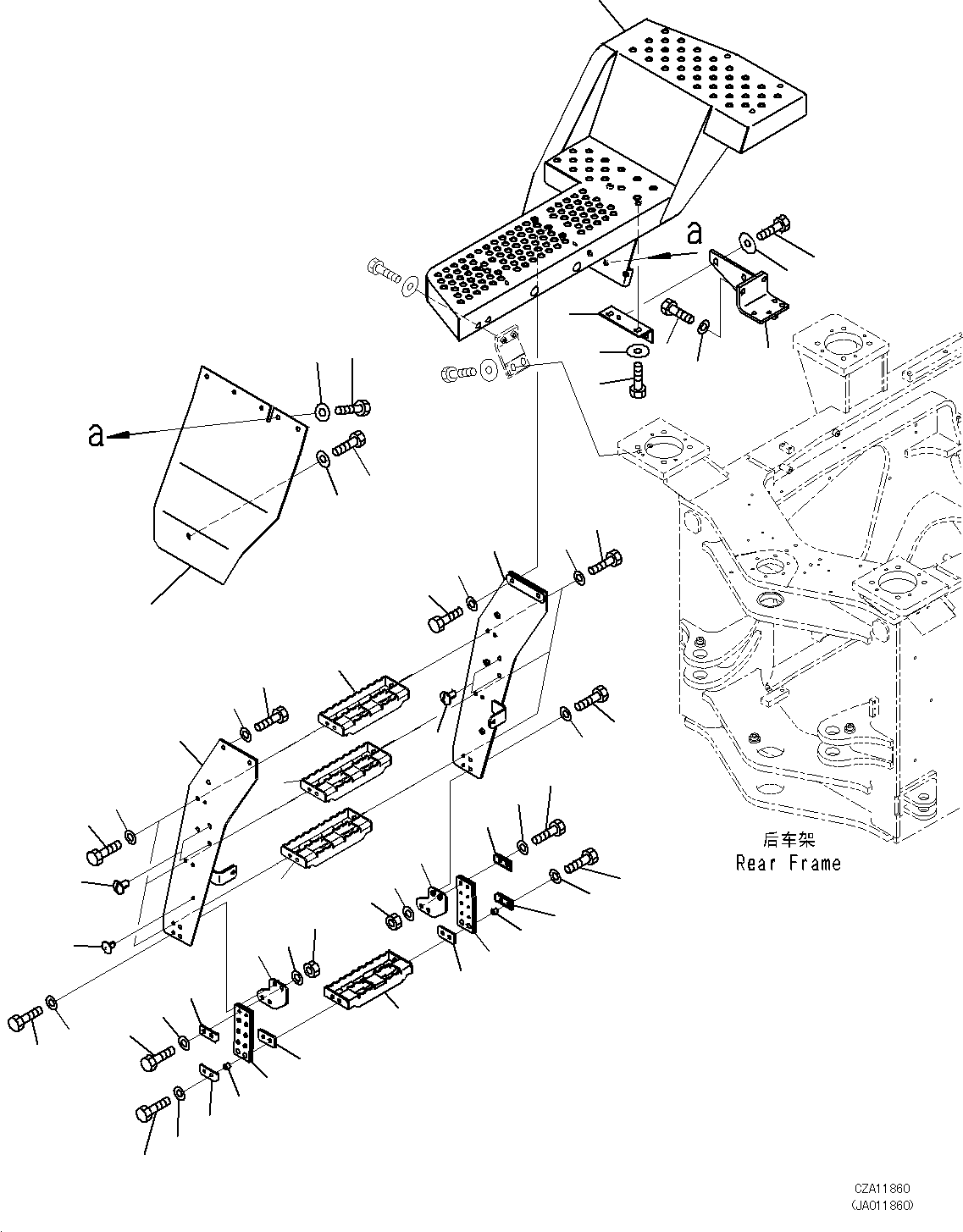 a

a

后车架
Rear Frame

CZA11860
(JA011860)