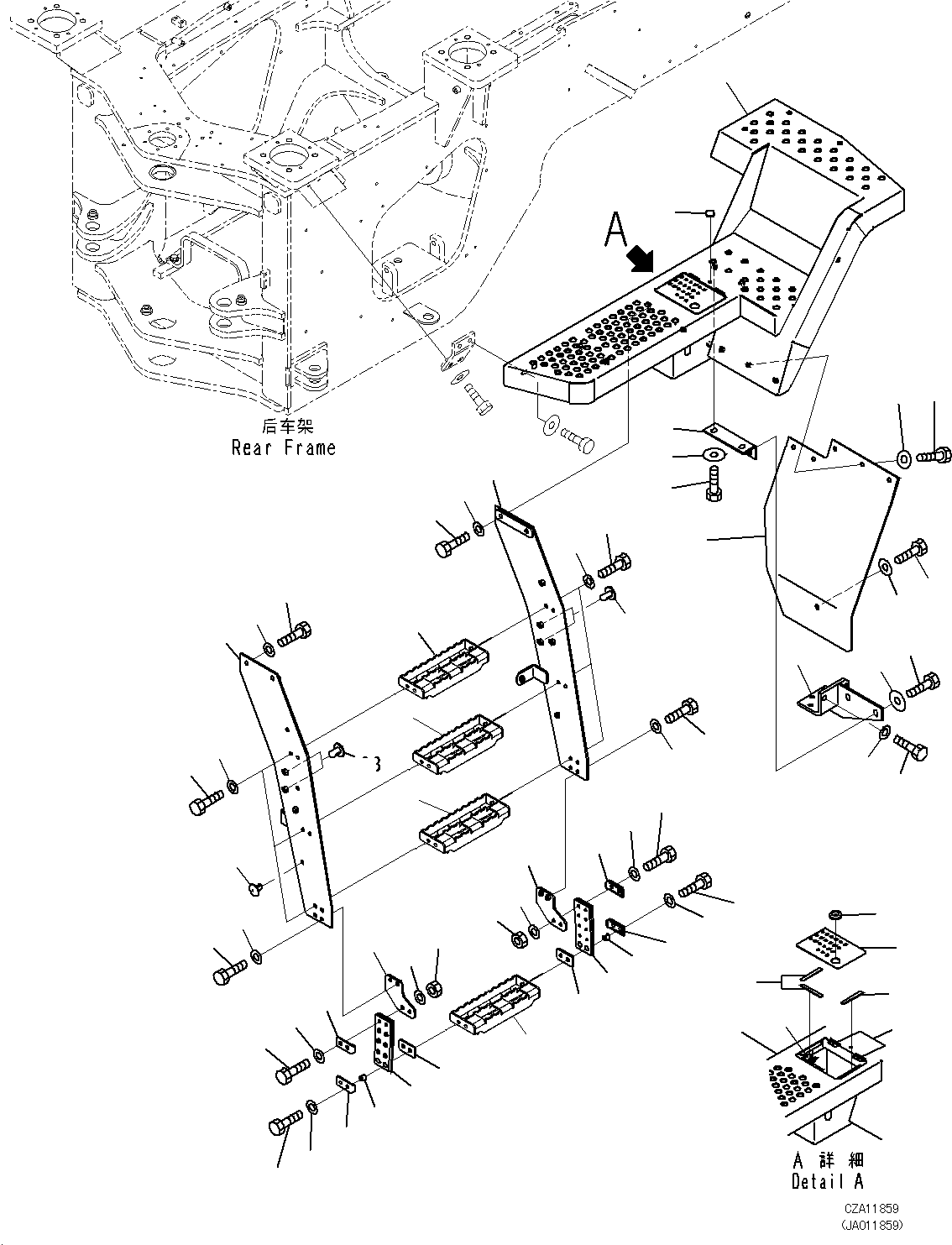 A

后车架
Rear Frame

3

A 詳 細
Detail A

CZA11859
(JA011859)