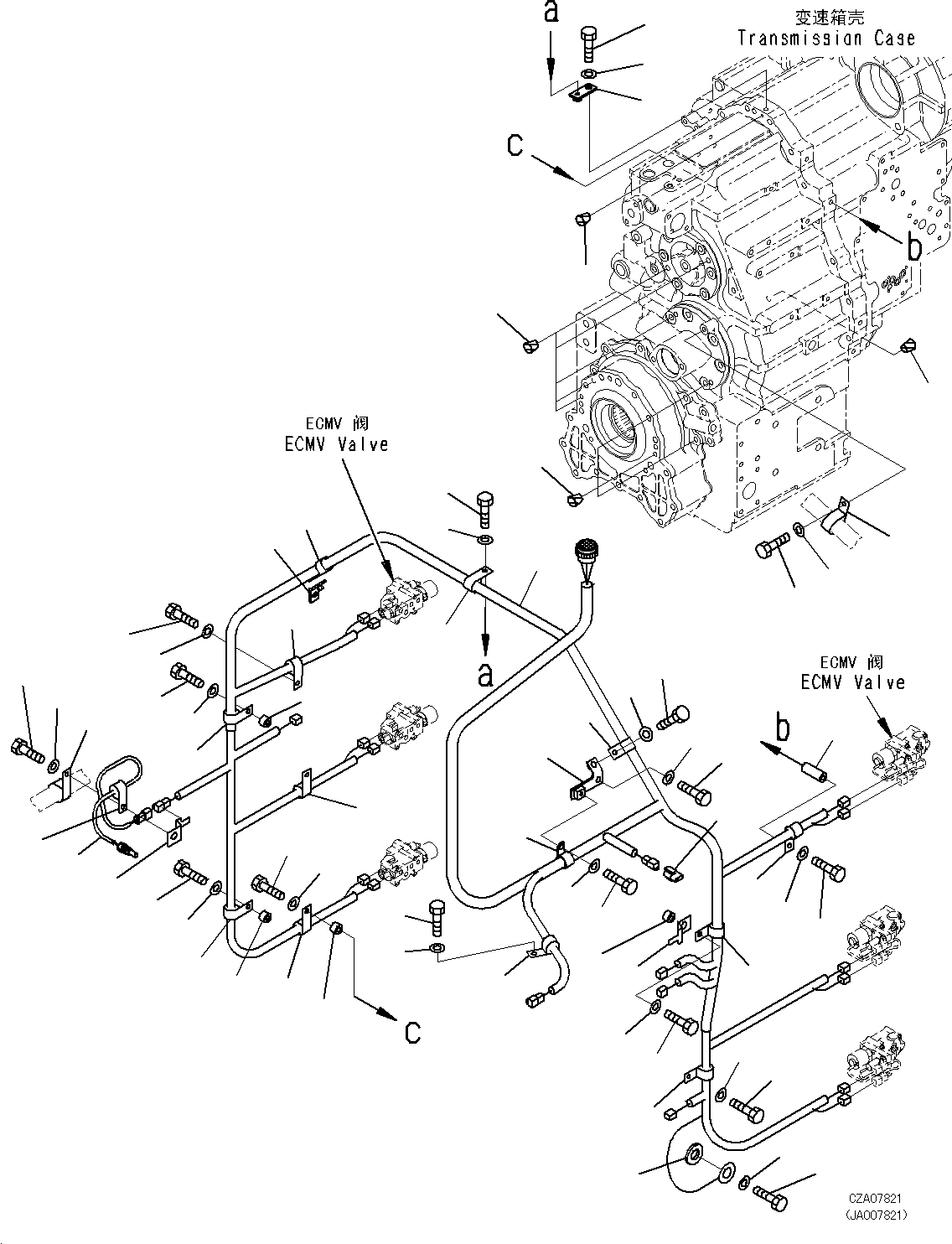 a

变速箱壳
Transmission Case

c

b

ECMV 阀
ECMV Valve

a

ECMV 阀
ECMV Valve

b

c

CZA07821
(JA007821)