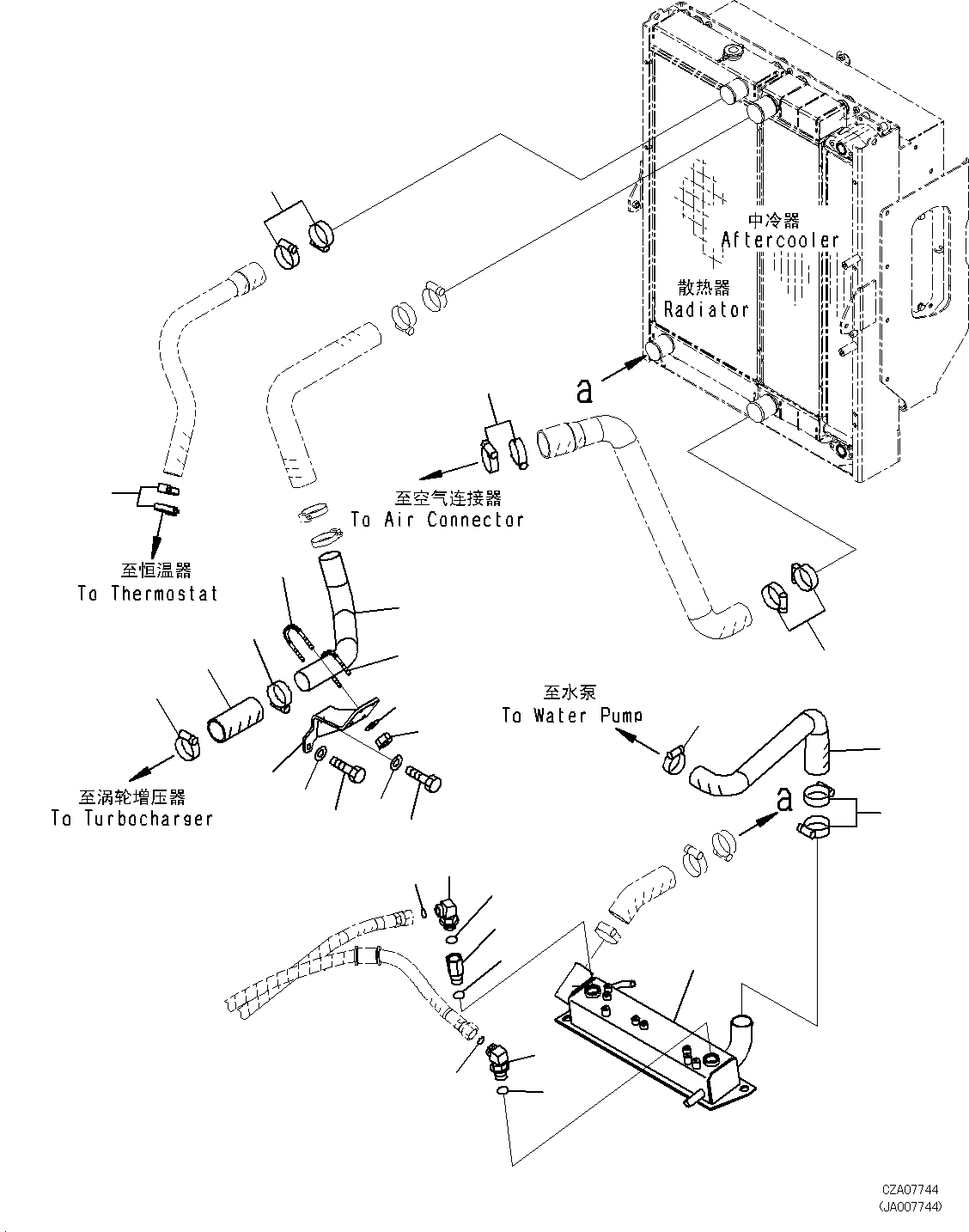 中冷器
Aftercooler

散热器
Radiator

a

至空气连接器
To Air Connector

至恒温器
To Thermostat

至水泵
To Water Pump

a

至涡轮增压器
To Turbocharger

CZA07744
(JA007744)