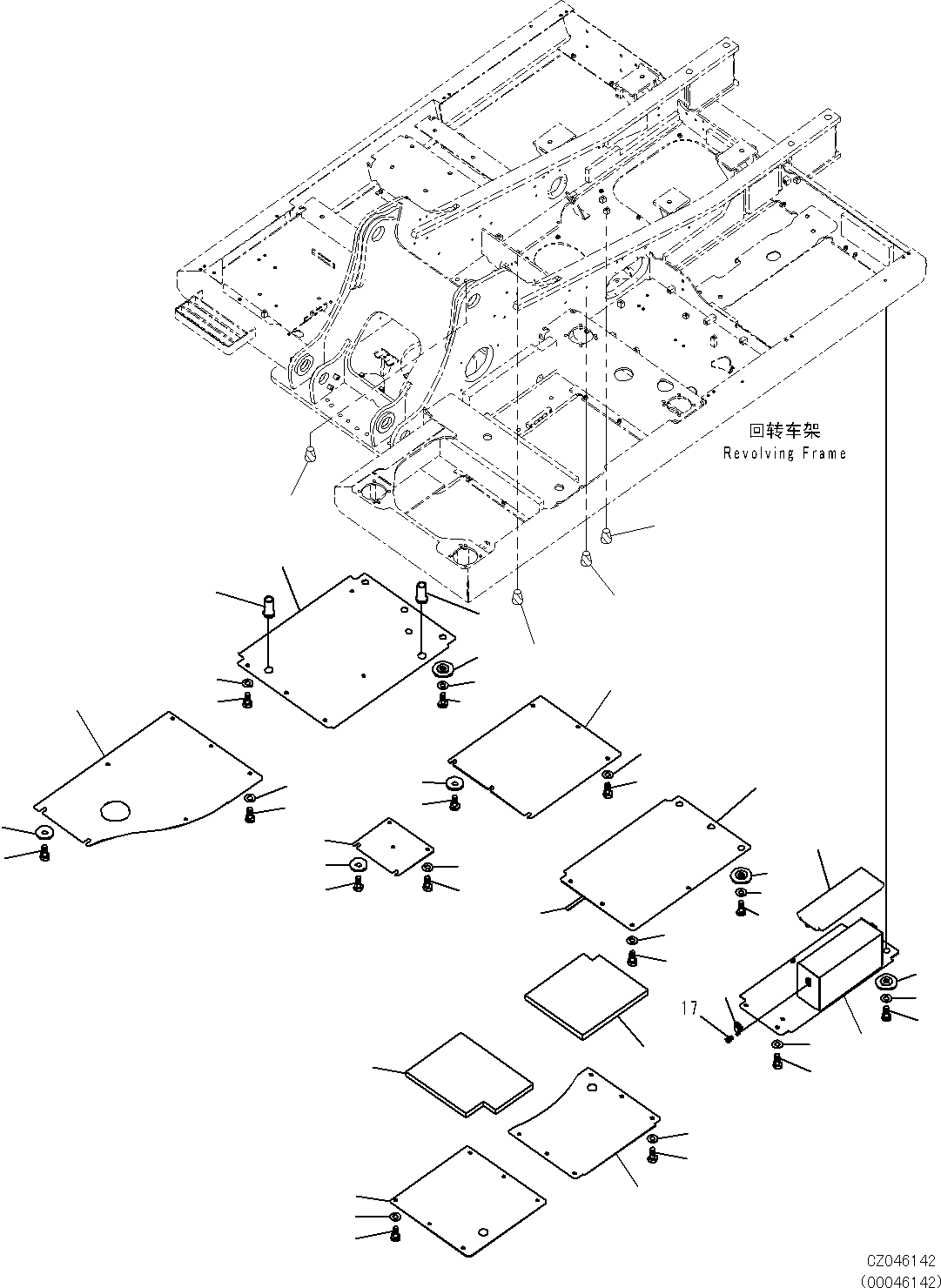 回转车架
Revolving Frame

17

CZ046142
(00046142)