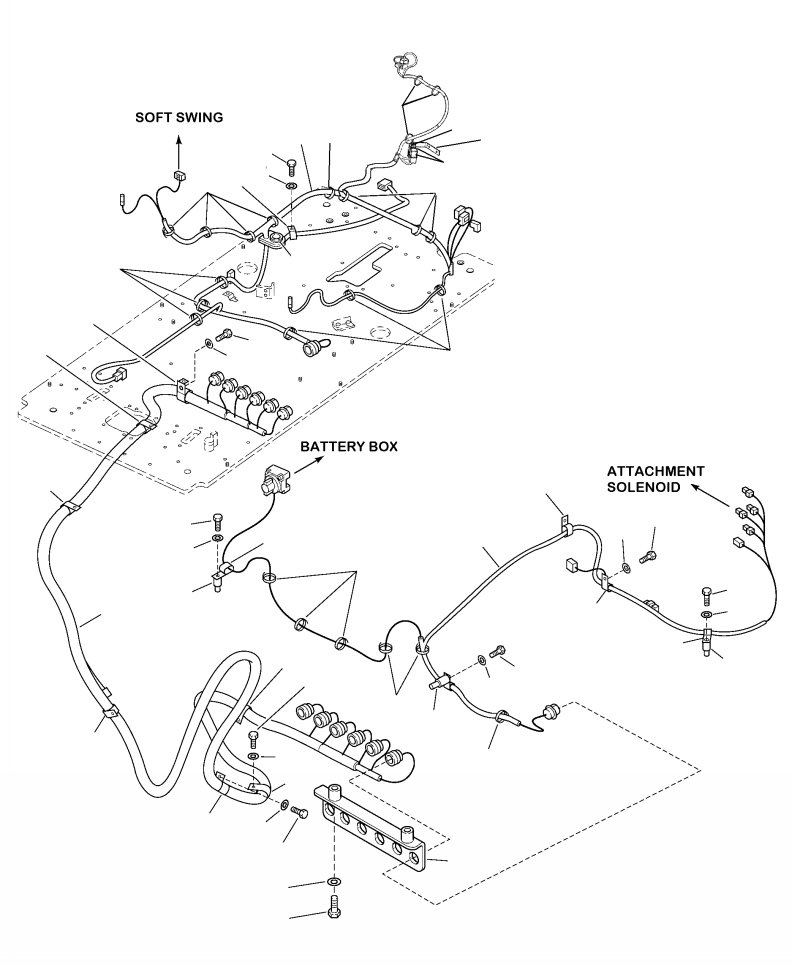 SOFT SWING

BATTERY BOX

ATTACHMENT SOLENOID