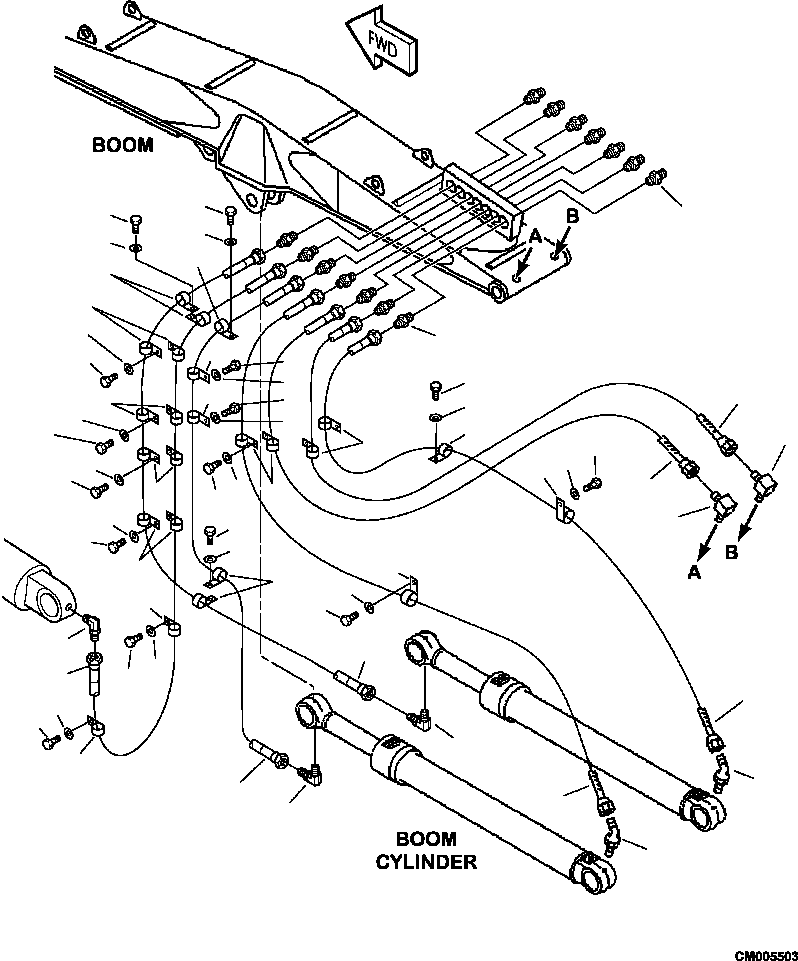 FWD

BOOM

A

B

A

B

BOOM CYLINDER

CM005503