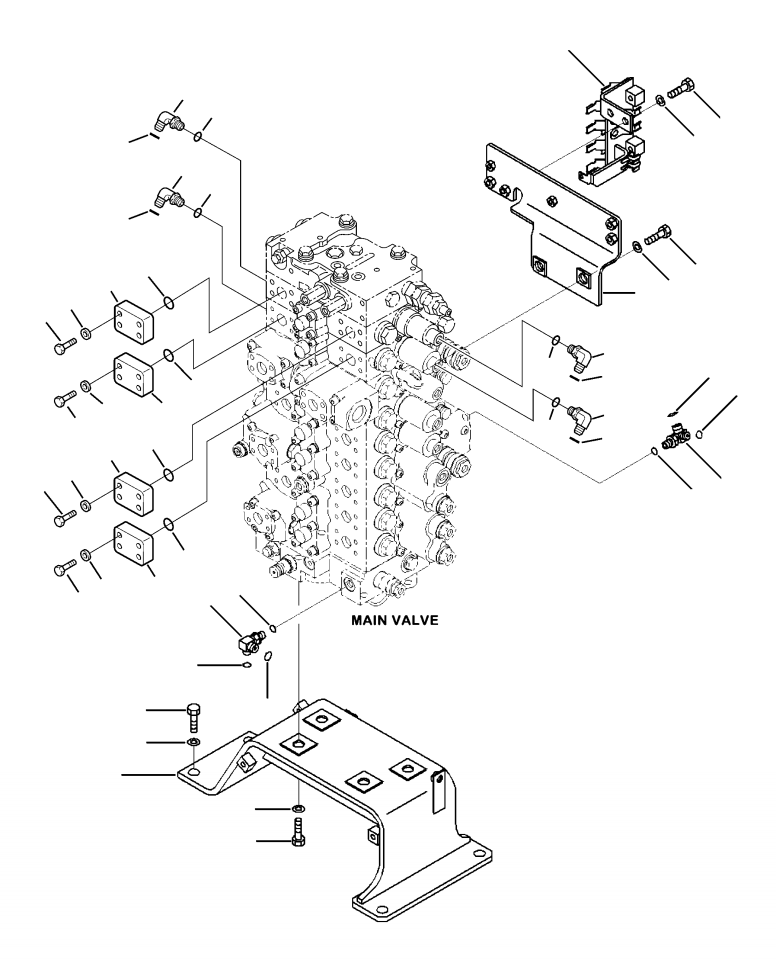 MAIN VALVE