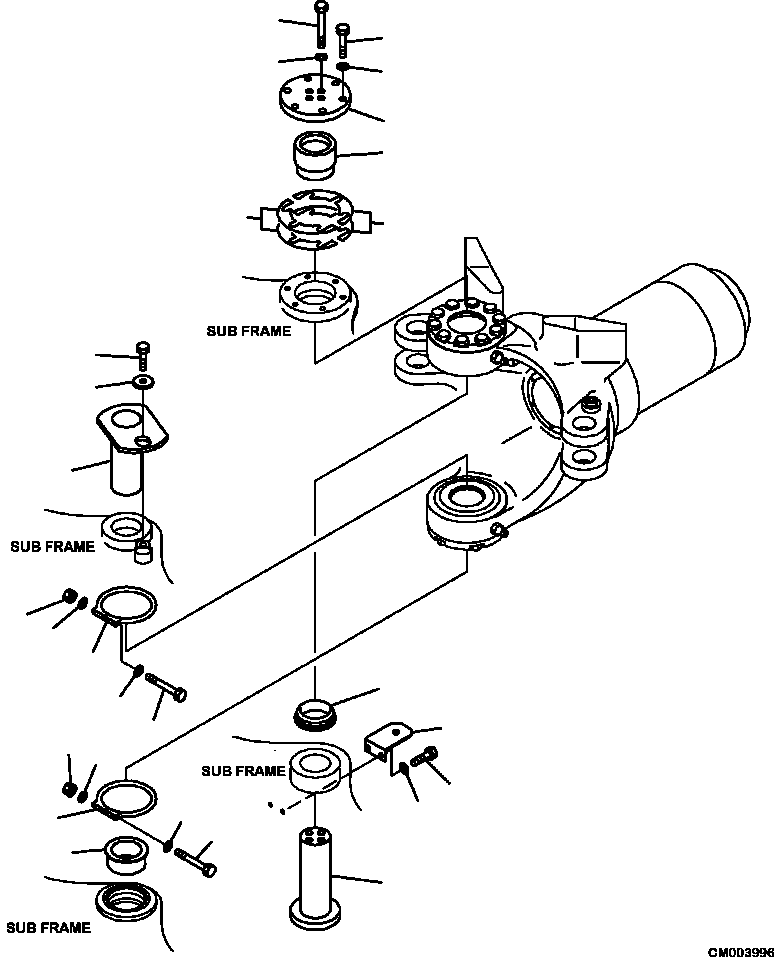 SUB FRAME

SUB FRAME

SUB FRAME

SUB FRAME

CM003996