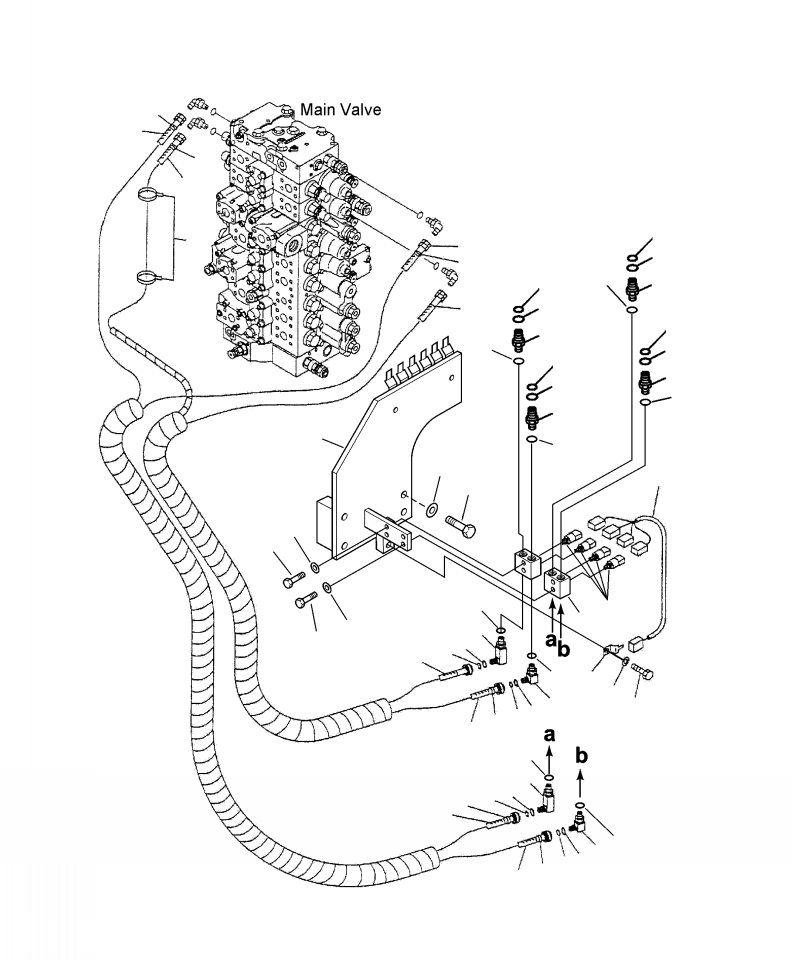 Main Valve

a
b

a
b