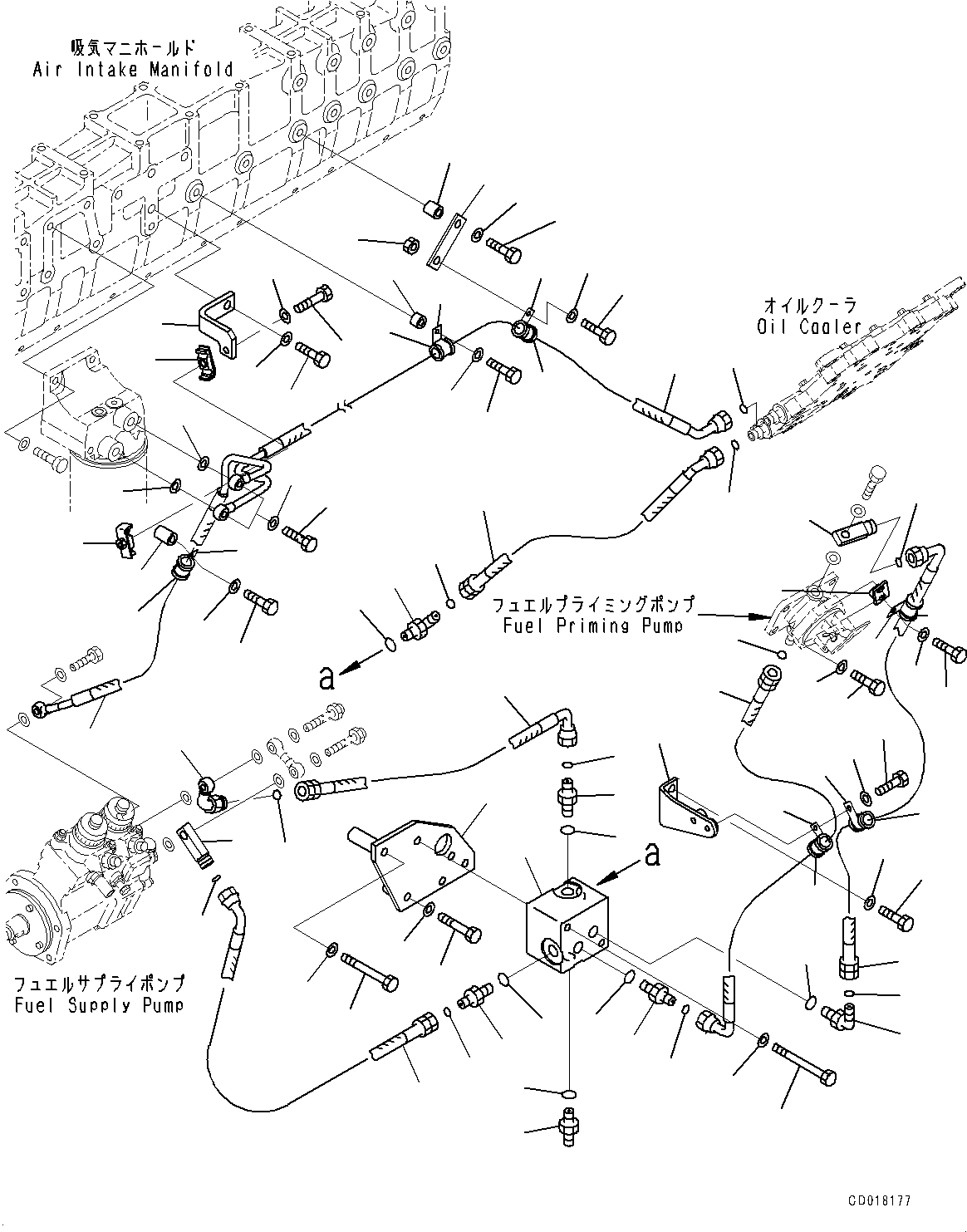 吸気マニホールド
Air Intake Manifold

オイルクーラ
Oil Cooler

フュエルプライミングポンプ
Fuel Priming Pump

a

a

フュエルサプライポンプ
Fuel Supply Pump

CD018177