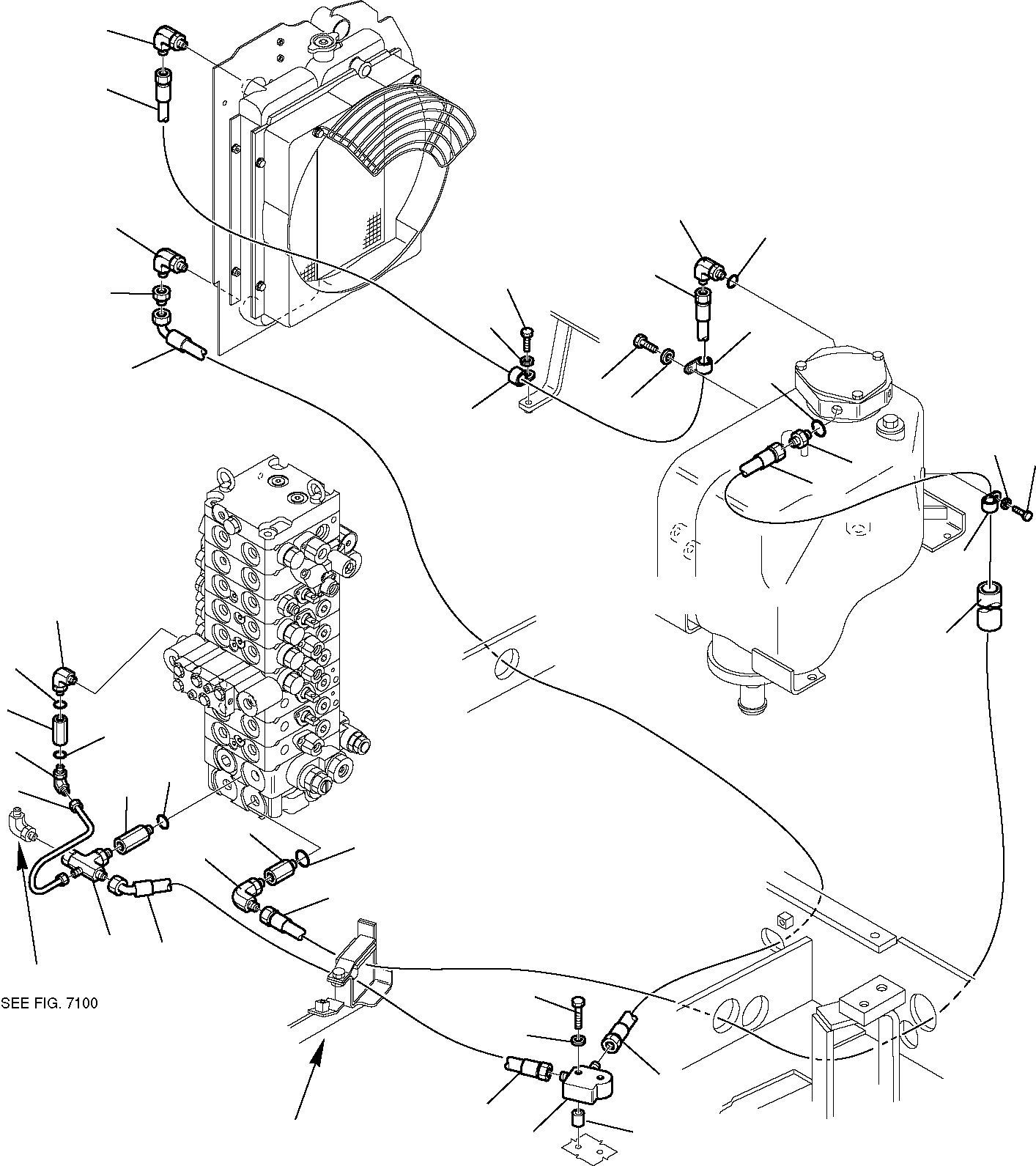 SEE FIG. 7100