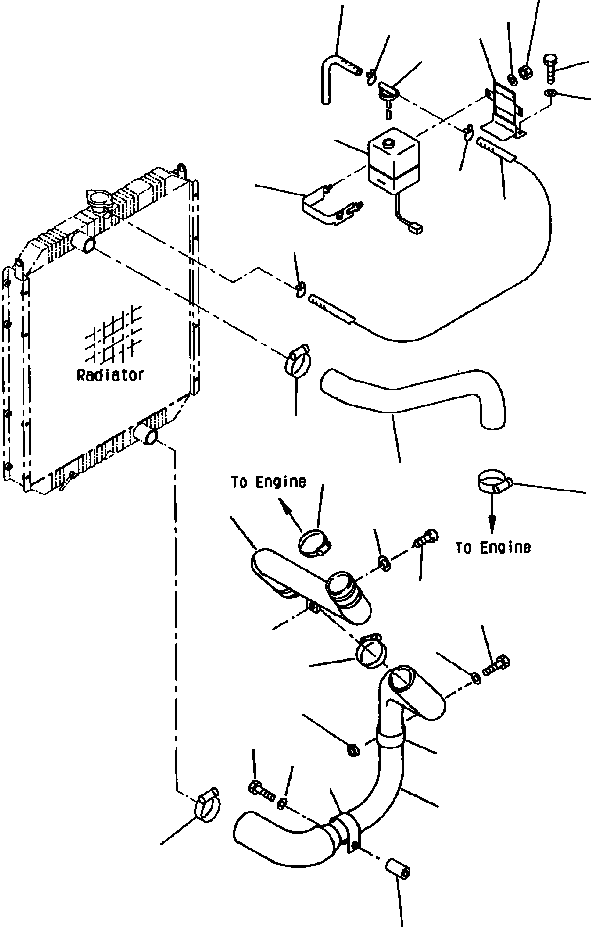 Radiator

To Engine

To Engine