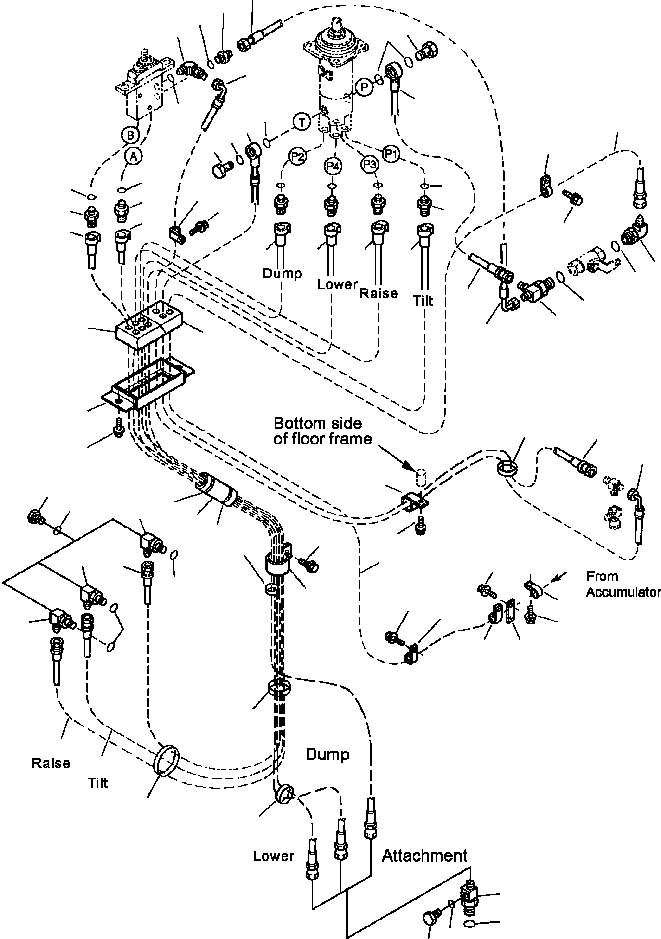 B
A
T
P
P2
P4
P3
P1
Dump
Lower
Raise
Tilt
Bottom side of floor frame
From Accumulator
Raise
Tilt
Dump
Lower
Attachment