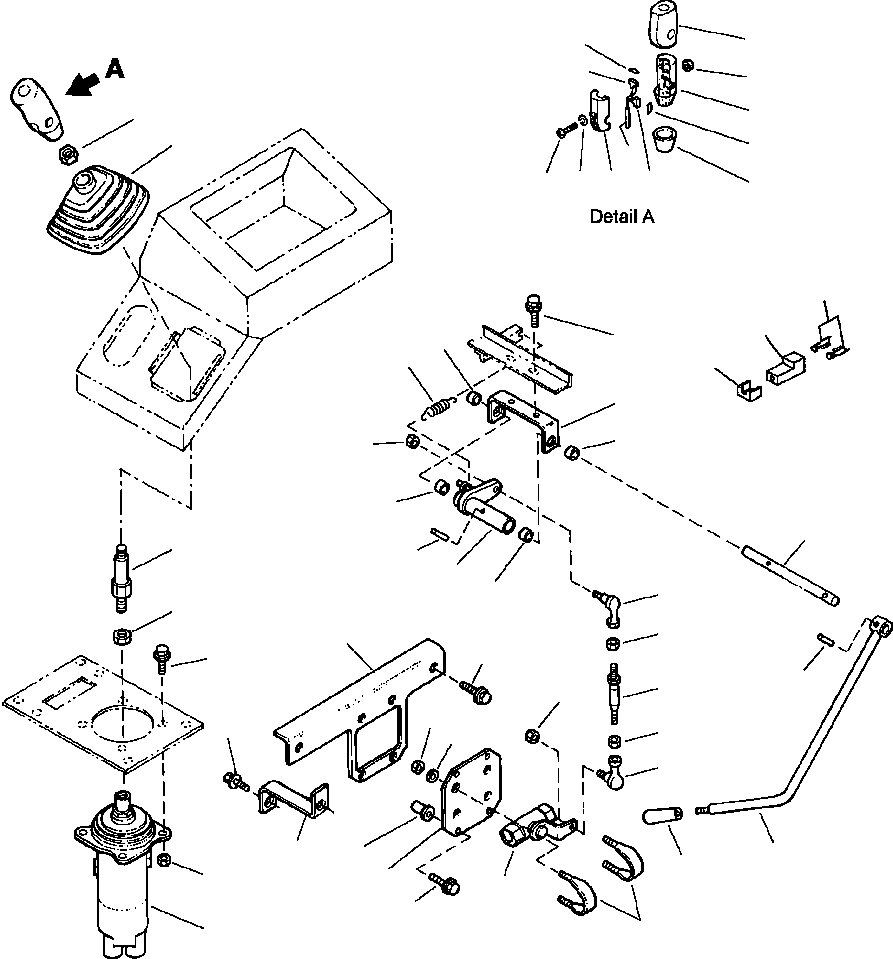 A

Detail A