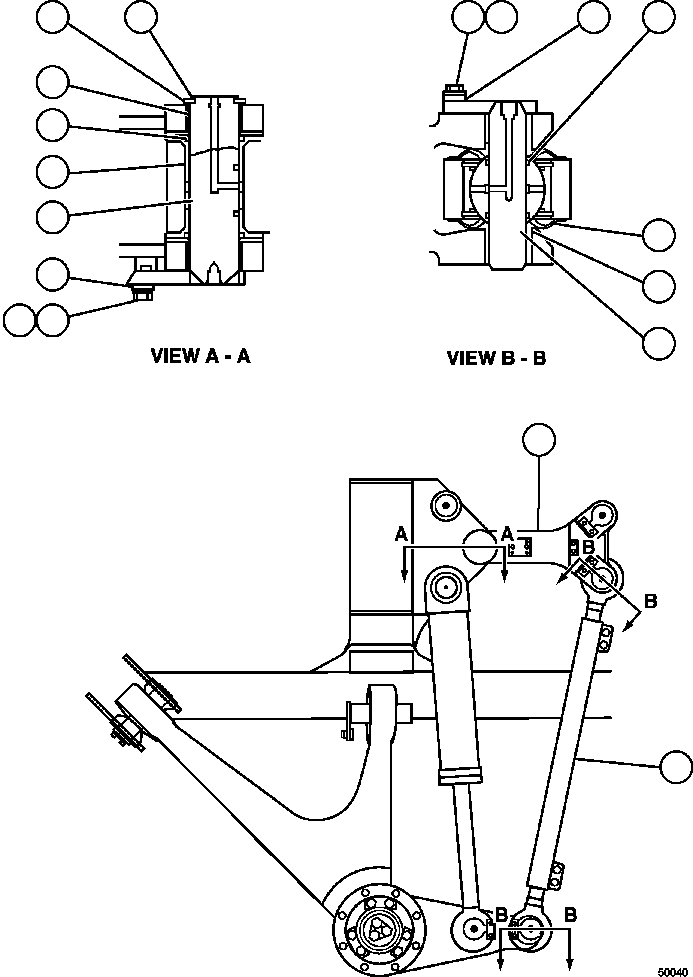 VIEW A - A

VIEW B - B

A

A

B

B

B

B

50040