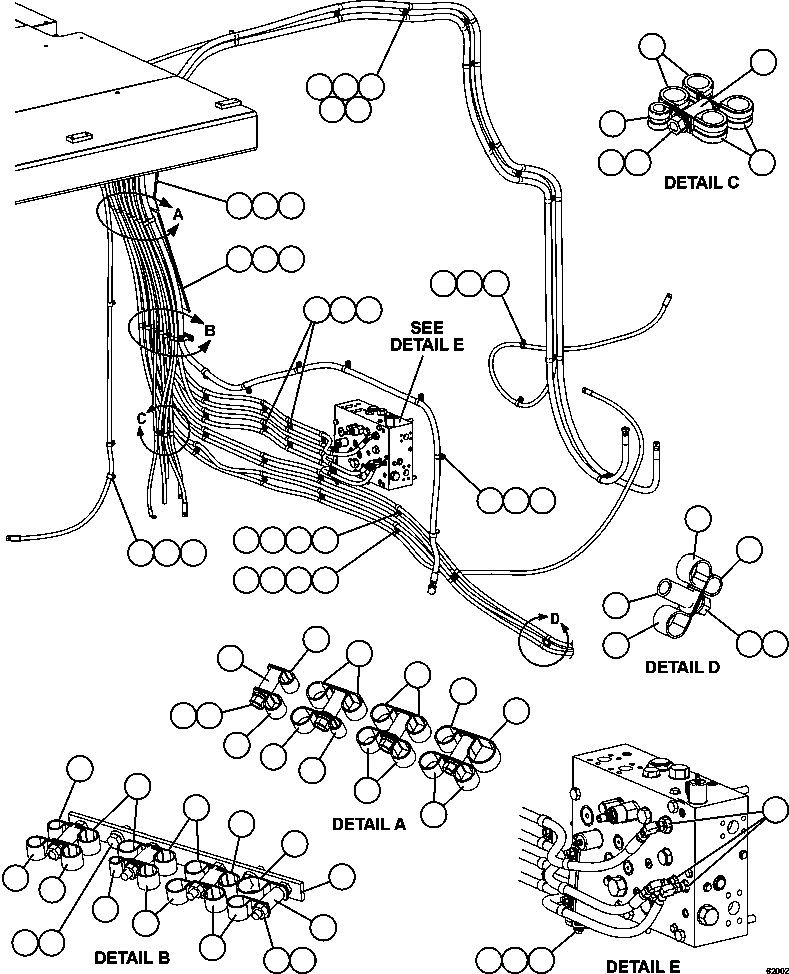 DETAIL C

A

B

SEE
DETAIL E

C

D

DETAIL D

DETAIL A

DETAIL B

DETAIL E

62002