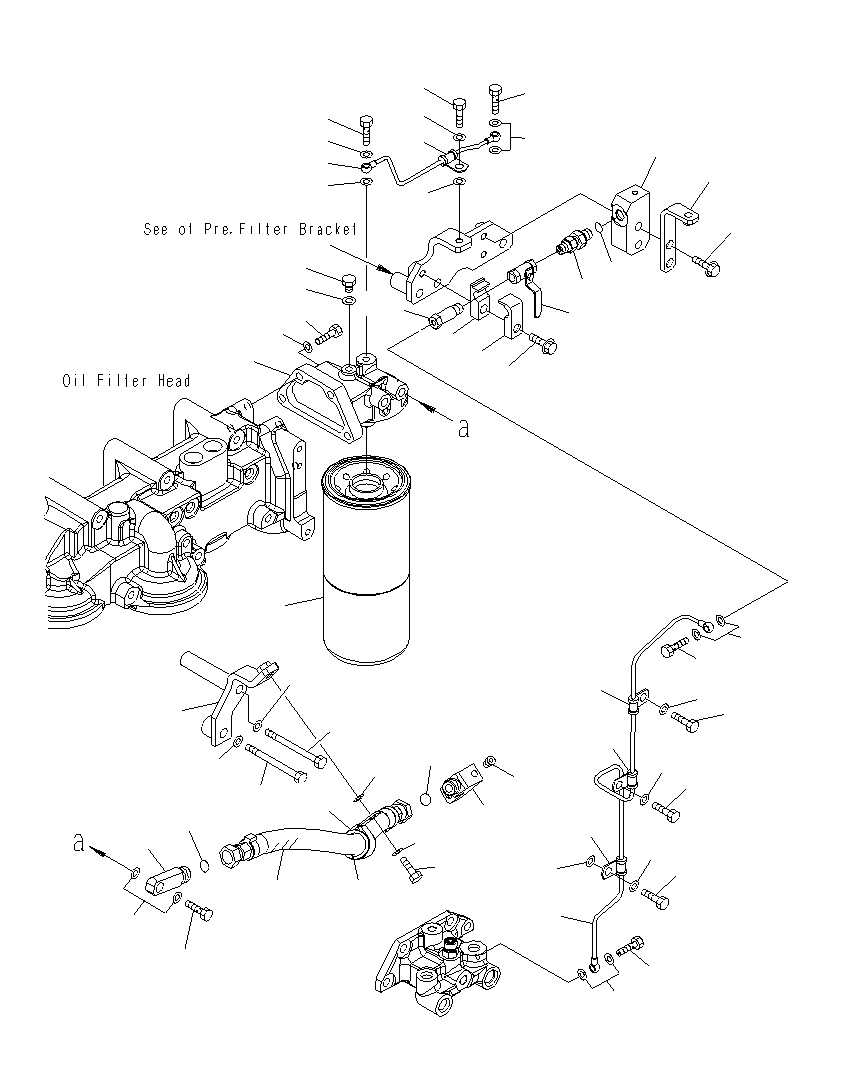 See of Pre.Filter Bracket

Oil Filter Head

a

a