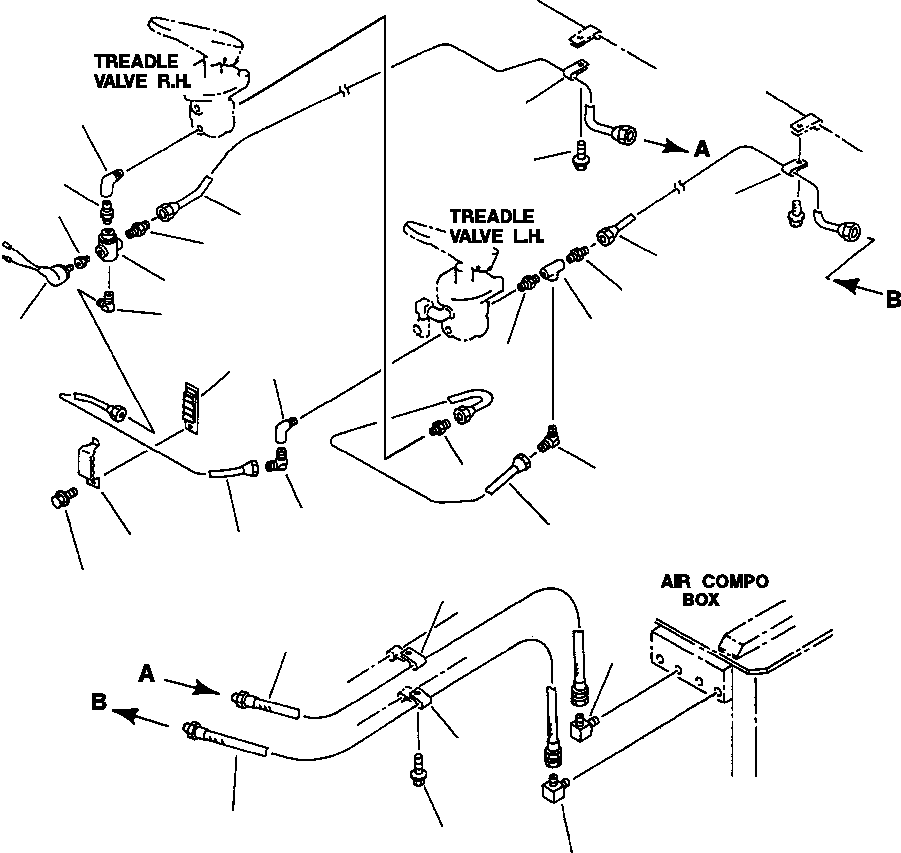 TREADLE VALVE R.H.

A

TREADLE VALVE L.H.

B

AIR COMPO BOX

A

B