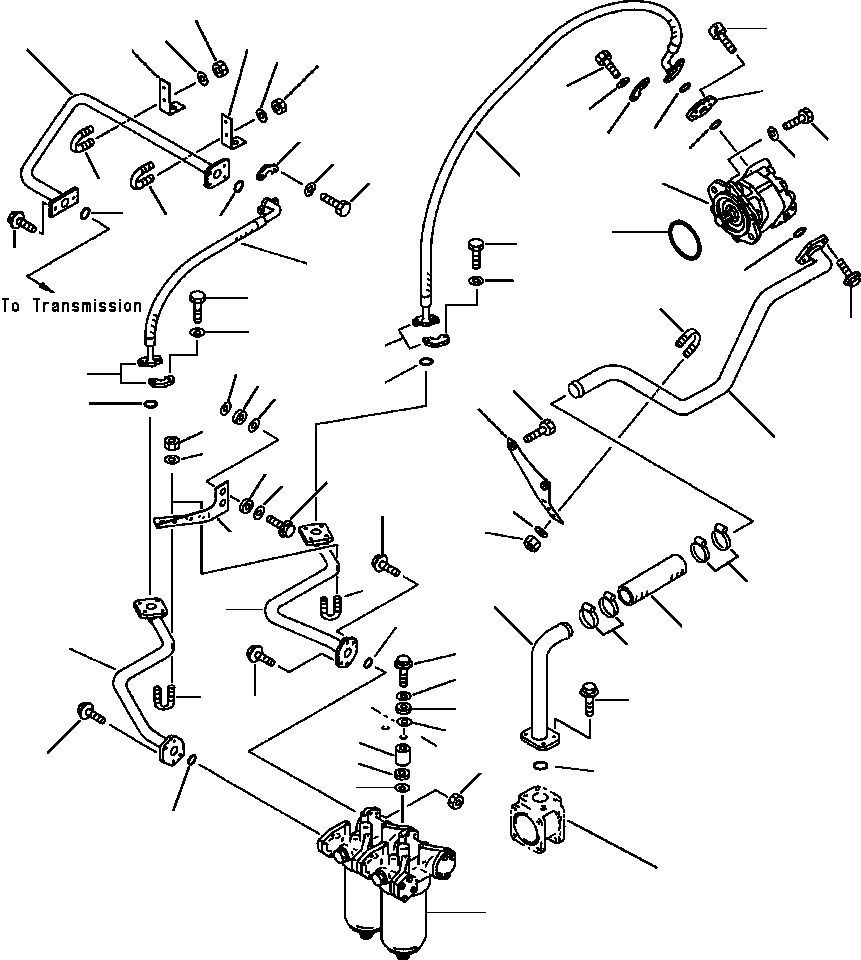 To Transmission