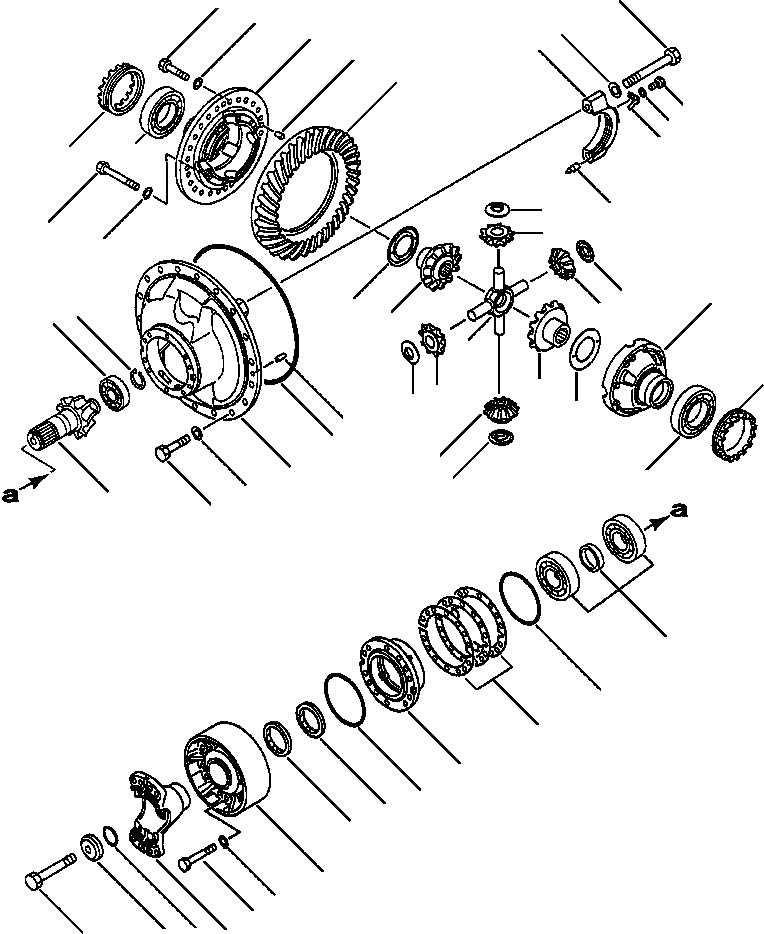 a
a