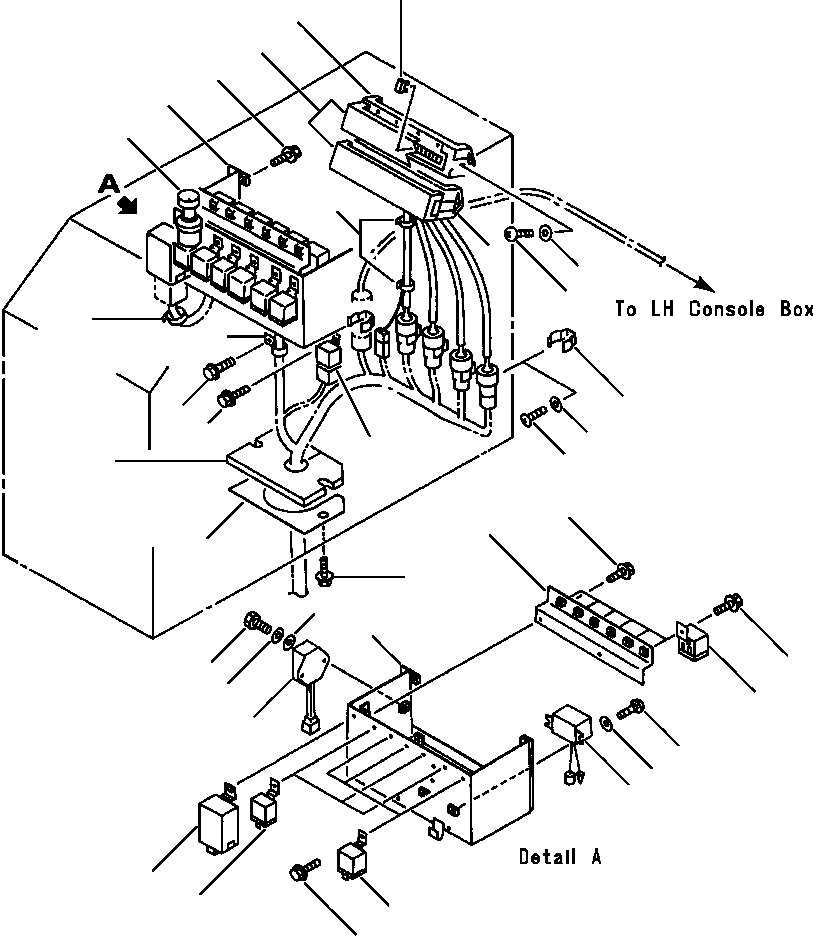 A

To LH Console Box

Detail A