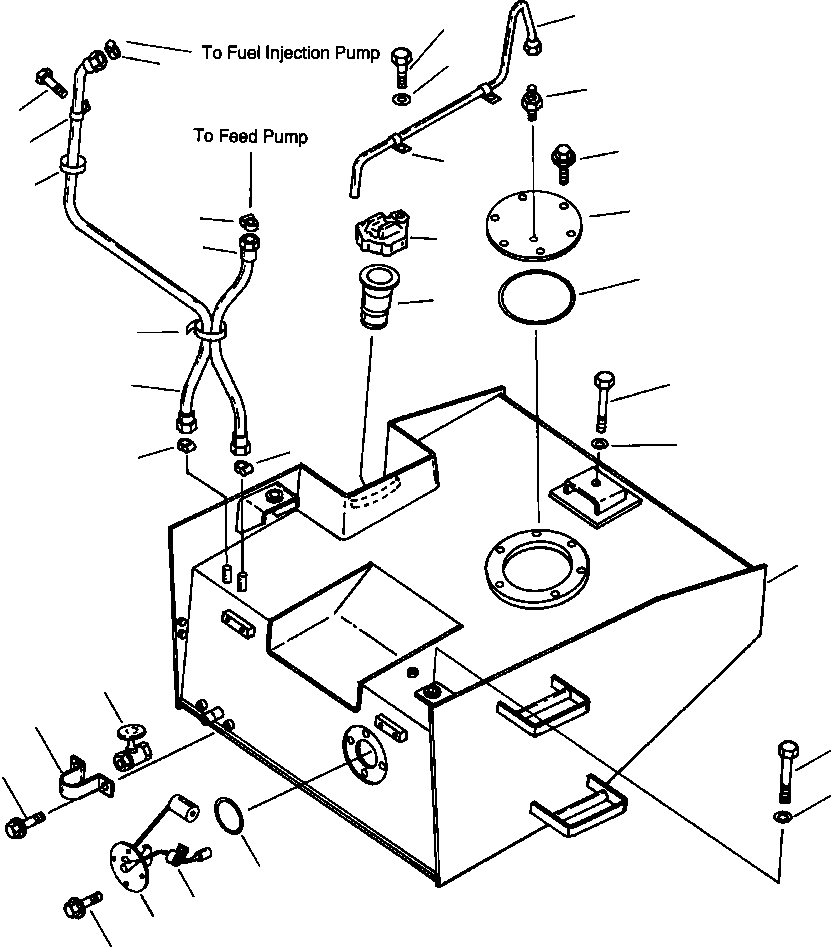 To Fuel Injection Pump

To Feed Pump