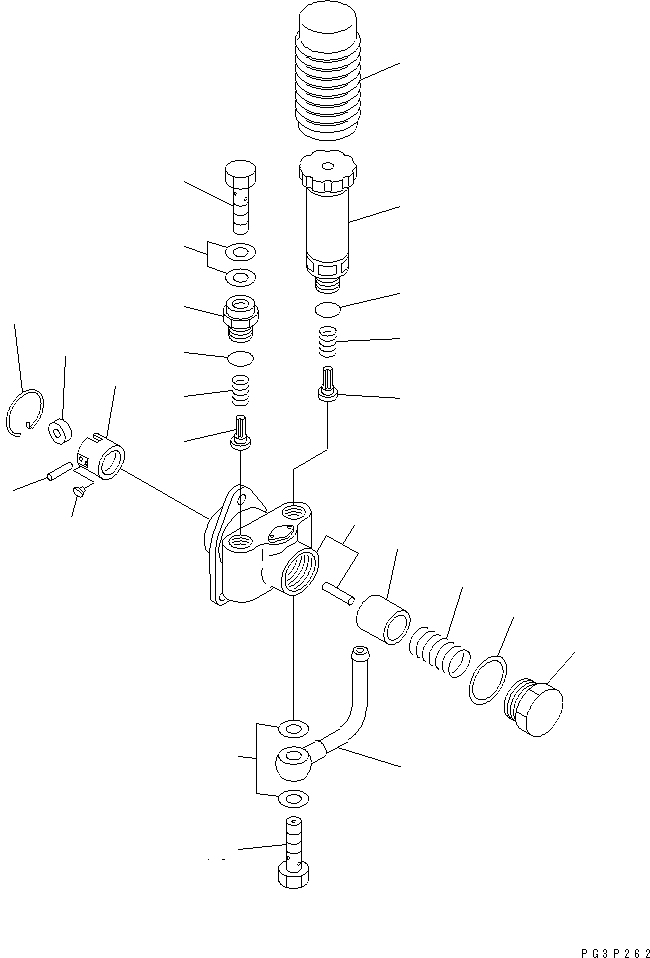 PG3P262