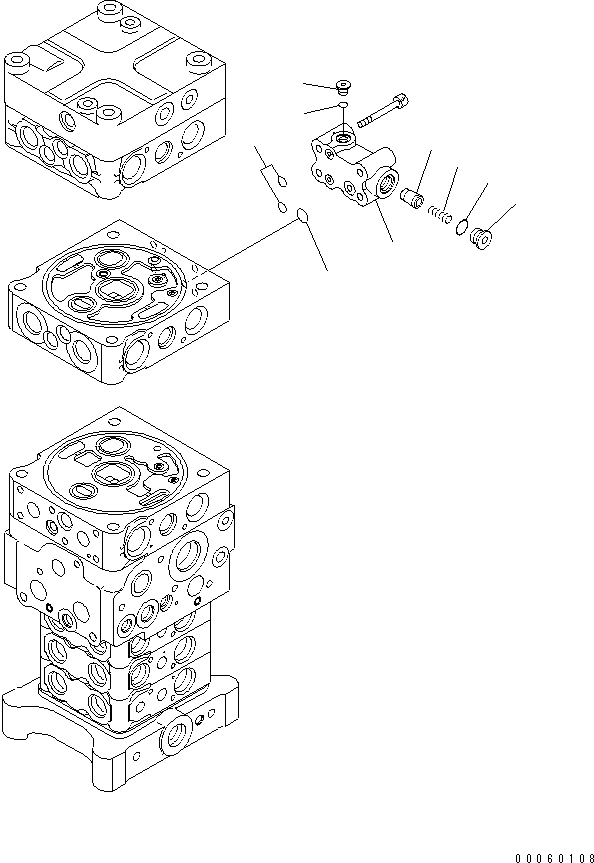 00060108