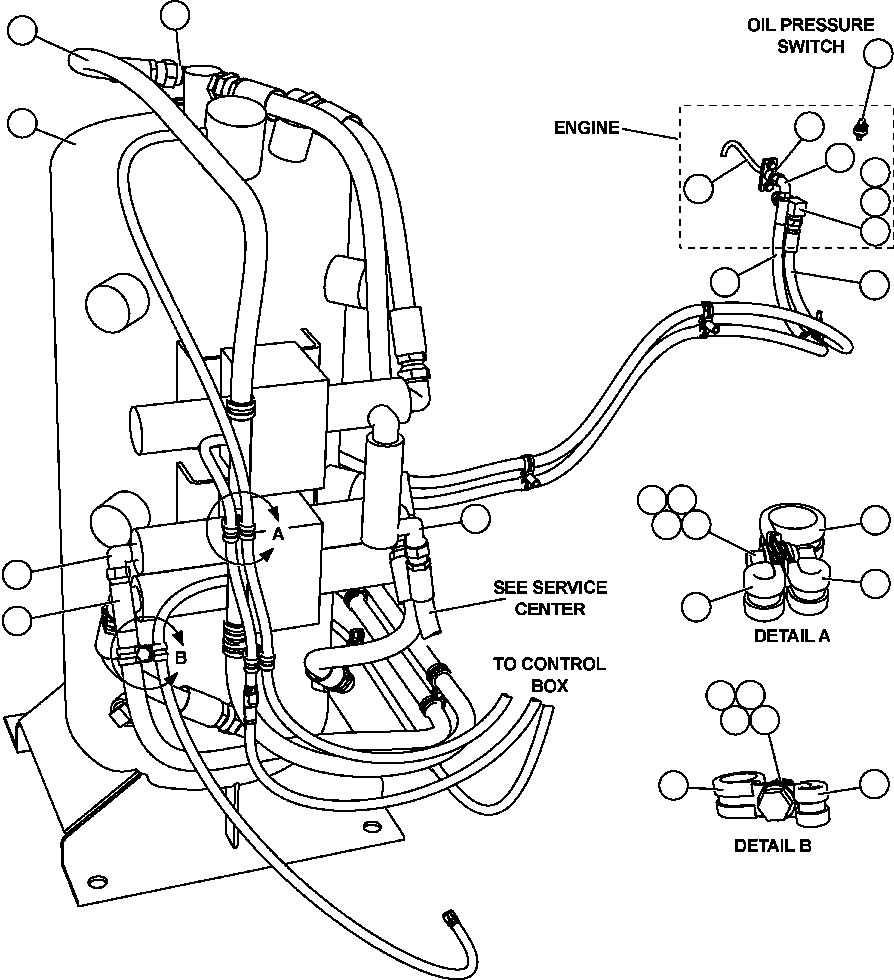 OIL PRESSURE SWITCH

ENGINE

A

B

SEE SERVICE CENTER

TO CONTROL BOX

DETAIL A

DETAIL B